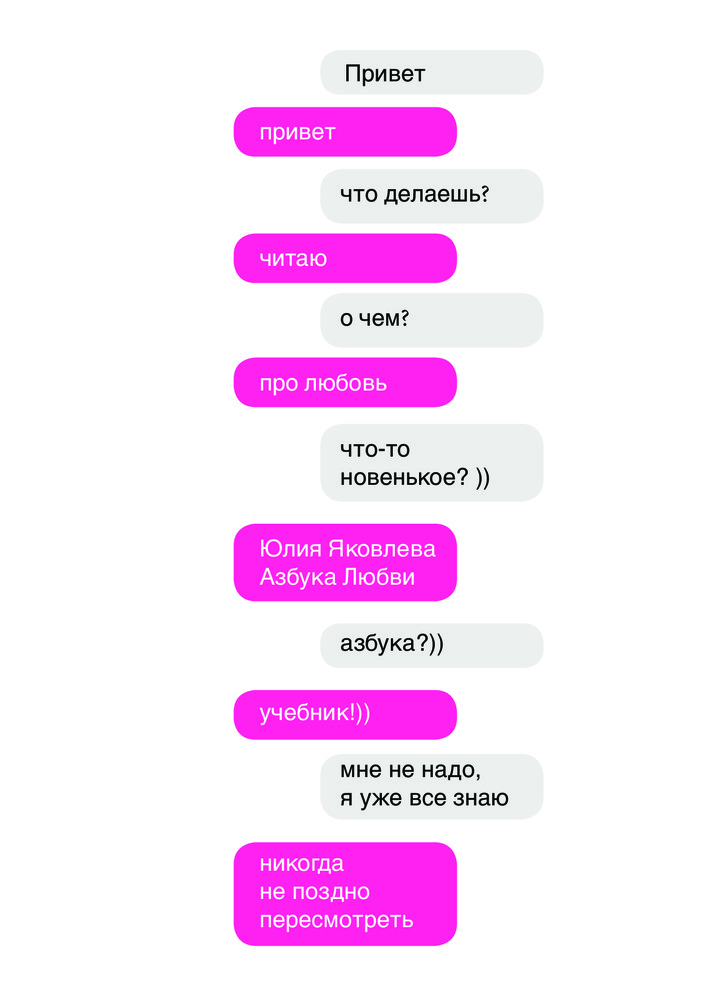 Привет

привет

что делаешь?

читаю

о чем?

про любовь

что-то новенькое? ))

Юлия Яковлева
Азбука Любви

азбука?))

учебник!))

мне не надо,
я уже все знаю

никогда
не поздно
пересмотреть