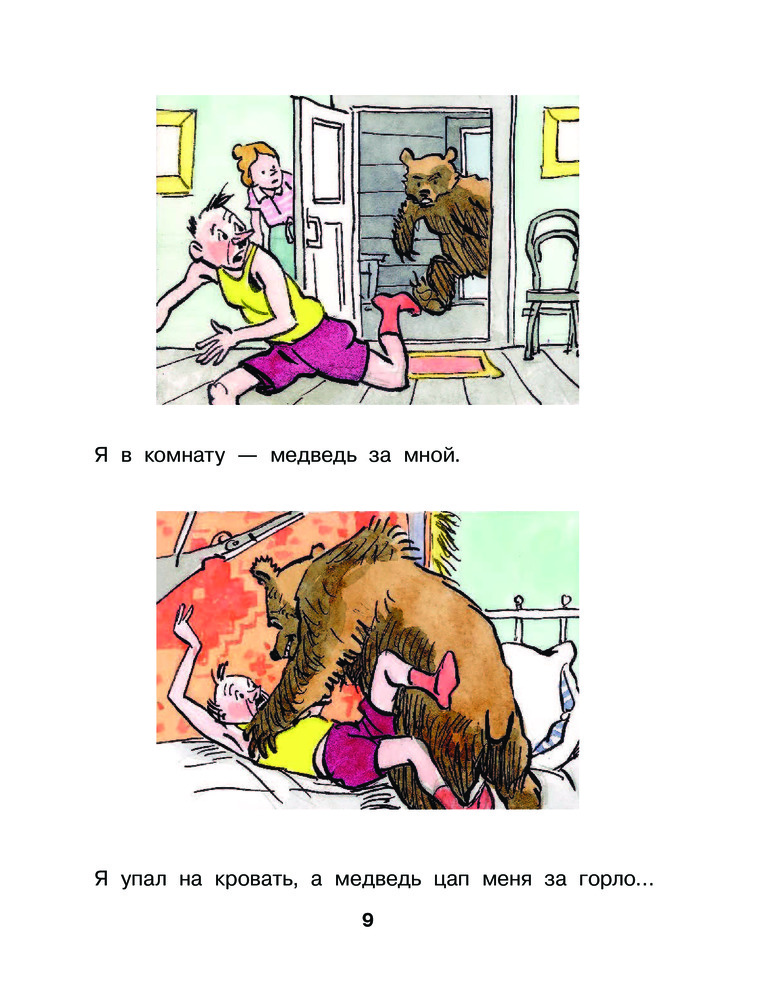 Я в комнату — медведь за мной.

Я упал на кровать, а медведь цап меня за горло...

9