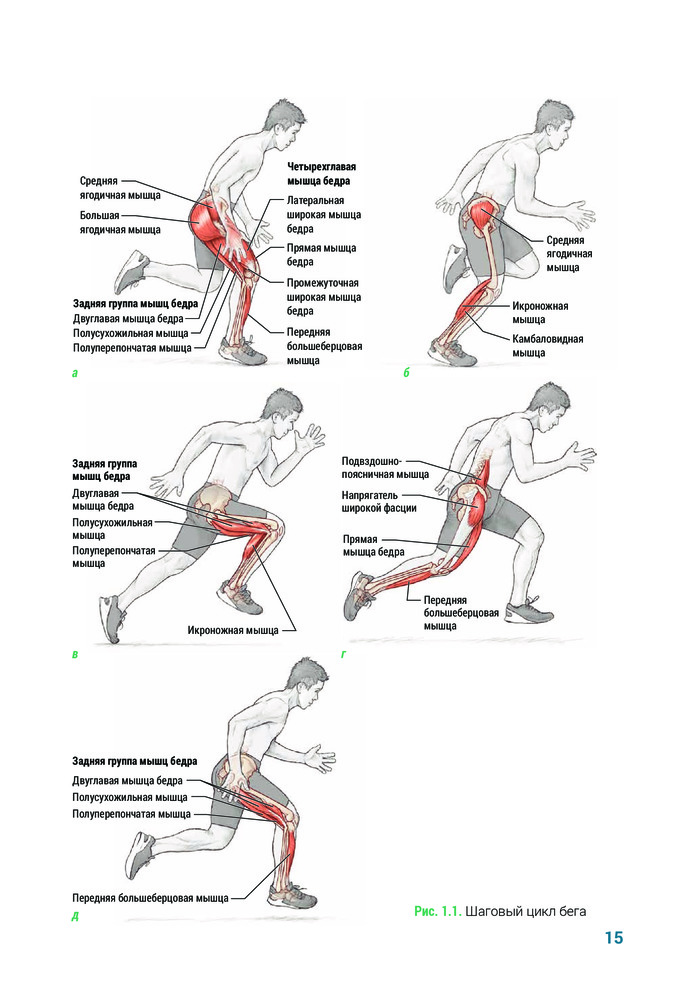 Средняя ягодичная мышца
Большая ягодичная мышца
Задняя группа мышц бедра
Двуглавая мышца бедра
Полусухожильная мышца
Полуперепончатая мышца

Четырехглавая мышца бедра
Латеральная широкая мышца бедра
Прямая мышца бедра
Промежуточная широкая мышца бедра
Передняя большеберцовая мышца

а

Средняя ягодичная мышца
Икроножная мышца
Камбаловидная мышца

б

Задняя группа мышц бедра
Двуглавая мышца бедра
Полусухожильная мышца
Полуперепончатая мышца
Икроножная мышца

в

Подвздошно-поясничная мышца
Напрягатель широкой фасции
Прямая мышца бедра
Передняя большеберцовая мышца

г

Задняя группа мышц бедра
Двуглавая мышца бедра
Полусухожильная мышца
Полуперепончатая мышца
Передняя большеберцовая мышца

д

Рис. 1.1. Шаговый цикл бега

15