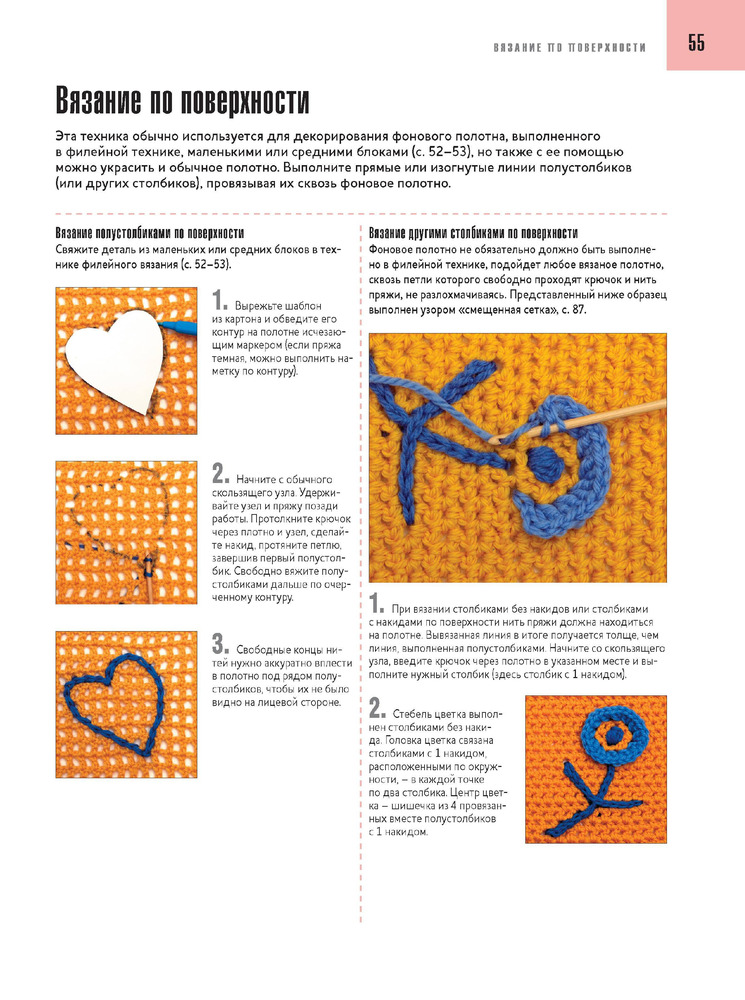 ВЯЗАНИЕ ПО ПОВЕРХНОСТИ 55

Вязание по поверхности

Эта техника обычно используется для декорирования фонового полотна, выполненного в филейной технике, маленькими или средними блоками (с. 52–53), но также с ее помощью можно украсить и обычное полотно. Выполните прямые или изогнутые линии полустолбиков (или других столбиков), провязывая их сквозь фоновое полотно.

Вязание полустолбиками по поверхности
Свяжите деталь из маленьких или средних блоков в технике филейного вязания (с. 52–53).

1. Вырежьте шаблон из картона и обведите его контур на полотне исчезающим маркером (если пряжа темная, можно выполнить наметку по контуру).

2. Начните с обычного скользящего узла. Удерживайте узел и пряжу позади работы. Протолкните крючок через плотно и узел, сделайте накид, протяните петлю, завершив первый полустолбик. Свободно вяжите полустолбиками дальше по очерченному контуру.

3. Свободные концы нитей нужно аккуратно вплести в полотно под рядом полустолбиков, чтобы их не было видно на лицевой стороне.

Вязание другими столбиками по поверхности
Фоновое полотно не обязательно должно быть выполнено в филейной технике, подойдет любое вязаное полотно, сквозь петли которого свободно проходят крючок и нить пряжи, не разлохмачиваясь. Представленный ниже образец выполнен узором «смещенная сетка», с. 87.

1. При вязании столбиками без накидов или столбиками с накидами по поверхности нить пряжи должна находиться на полотне. Вывязанная линия в итоге получается толще, чем линия, выполненная полустолбиками. Начните со скользящего узла, введите крючок через полотно в указанном месте и выполните нужный столбик (здесь столбик с 1 накидом).

2. Стебель цветка выполнен столбиками без накида. Головка цветка связана столбиками с 1 накидом, расположенными по окружности, – в каждой точке по два столбика. Центр цветка – шишечка из 4 провязанных вместе полустолбиков с 1 накидом.