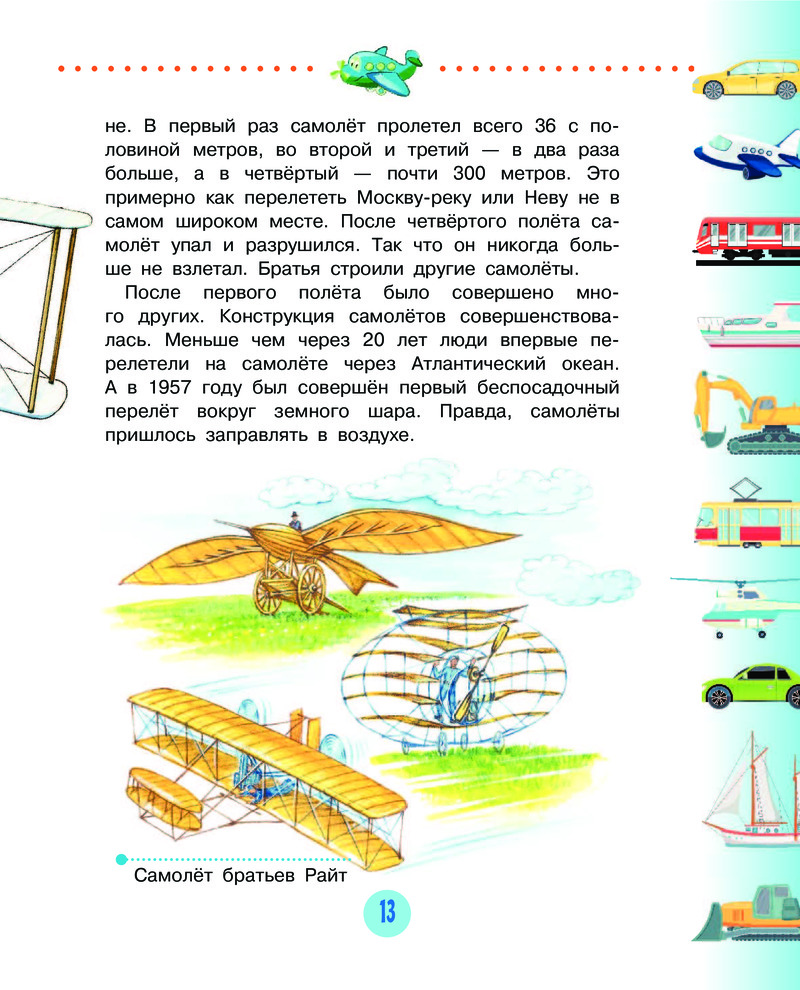 не. В первый раз самолёт пролетел всего 36 с половиной метров, во второй и третий — в два раза больше, а в четвёртый — почти 300 метров. Это примерно как перелететь Москву-реку или Неву не в самом широком месте. После четвёртого полёта самолёт упал и разрушился. Так что он никогда больше не взлетал. Братья строили другие самолёты.

После первого полёта было совершено много других. Конструкция самолётов совершенствовалась. Меньше чем через 20 лет люди впервые перелетели на самолёте через Атлантический океан. А в 1957 году был совершён первый беспосадочный перелёт вокруг земного шара. Правда, самолёты пришлось заправлять в воздухе.

Самолёт братьев Райт

13