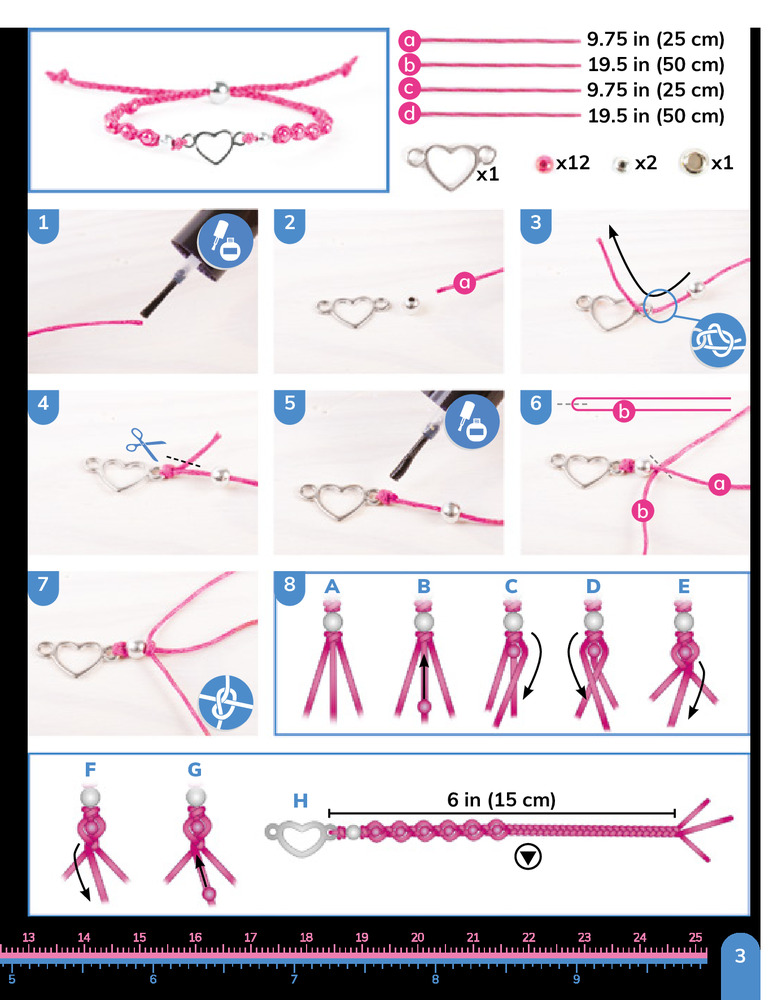 a 9.75 in (25 cm)
b 19.5 in (50 cm)
c 9.75 in (25 cm)
d 19.5 in (50 cm)

x1 x12 x2 x1

1

2
a

3

4

5

6
b
a
b

7

8
A B C D E

F G

H
6 in (15 cm)

13 14 15 16 17 18 19 20 21 22 23 24 25
5 6 7 8 9

3