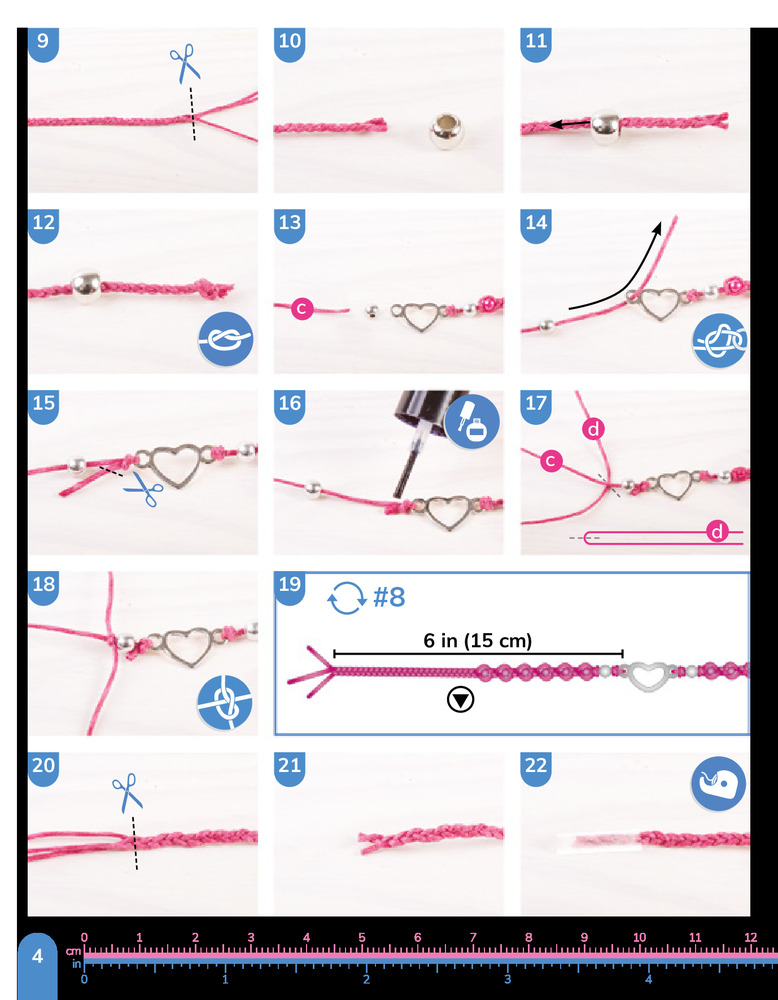 9

10

11

12

13

c

14

15

16

17

d

c

d

18

19

#8

6 in (15 cm)

20

21

22

4

cm

0 1 2 3 4 5 6 7 8 9 10 11 12

in

0 1 2 3 4