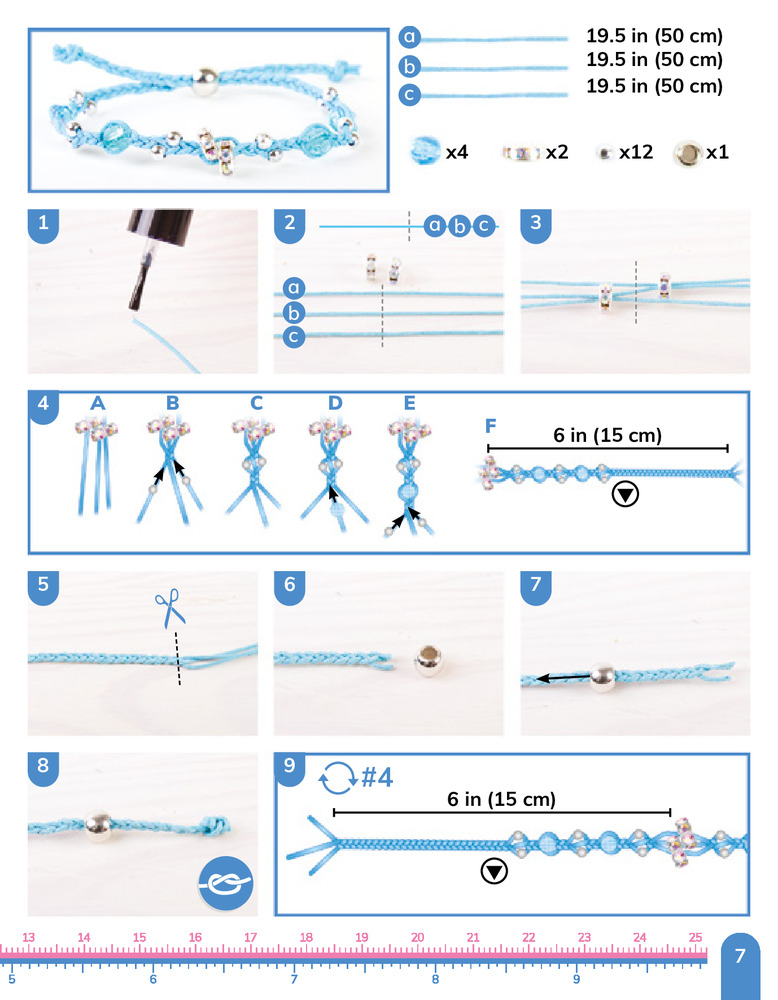 a 19.5 in (50 cm)
b 19.5 in (50 cm)
c 19.5 in (50 cm)

x4 x2 x12 x1

1

2
a b c
a
b
c

3

4
A B C D E
F
6 in (15 cm)

5

6

7

8

9
#4
6 in (15 cm)

13 14 15 16 17 18 19 20 21 22 23 24 25
5 6 7 8 9

7