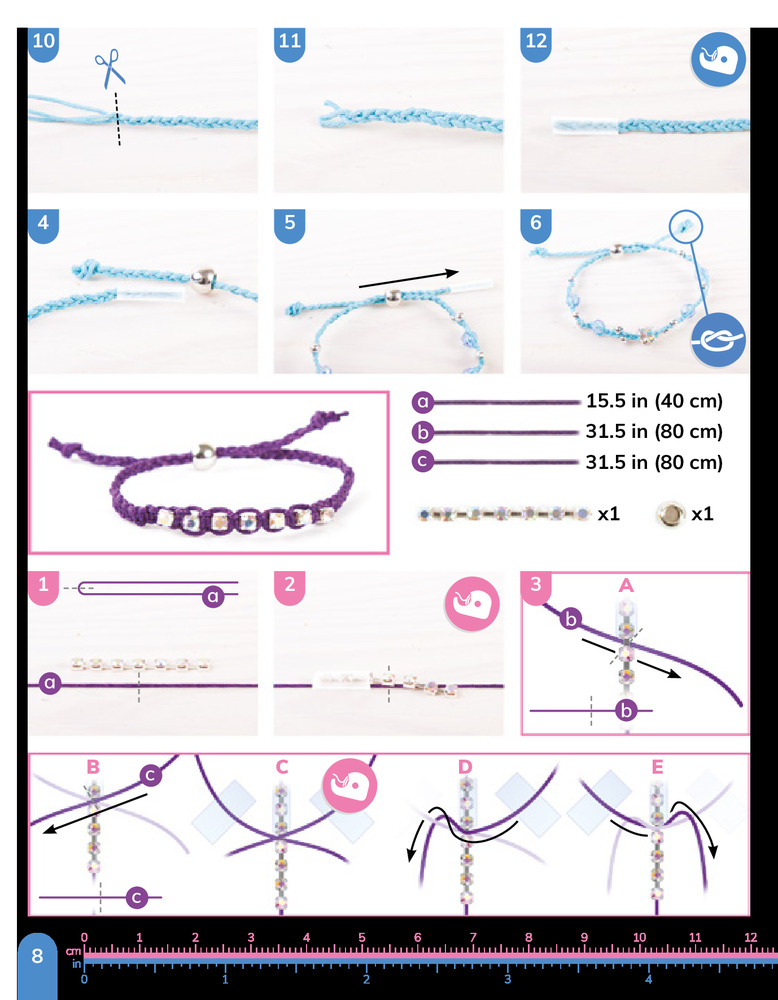 10

11

12

4

5

6

a 15.5 in (40 cm)
b 31.5 in (80 cm)
c 31.5 in (80 cm)

x1
x1

1
a

a

2

3
A
b

b

B
c

c

C

D

E

8
cm 0 1 2 3 4 5 6 7 8 9 10 11 12
in 0 1 2 3 4