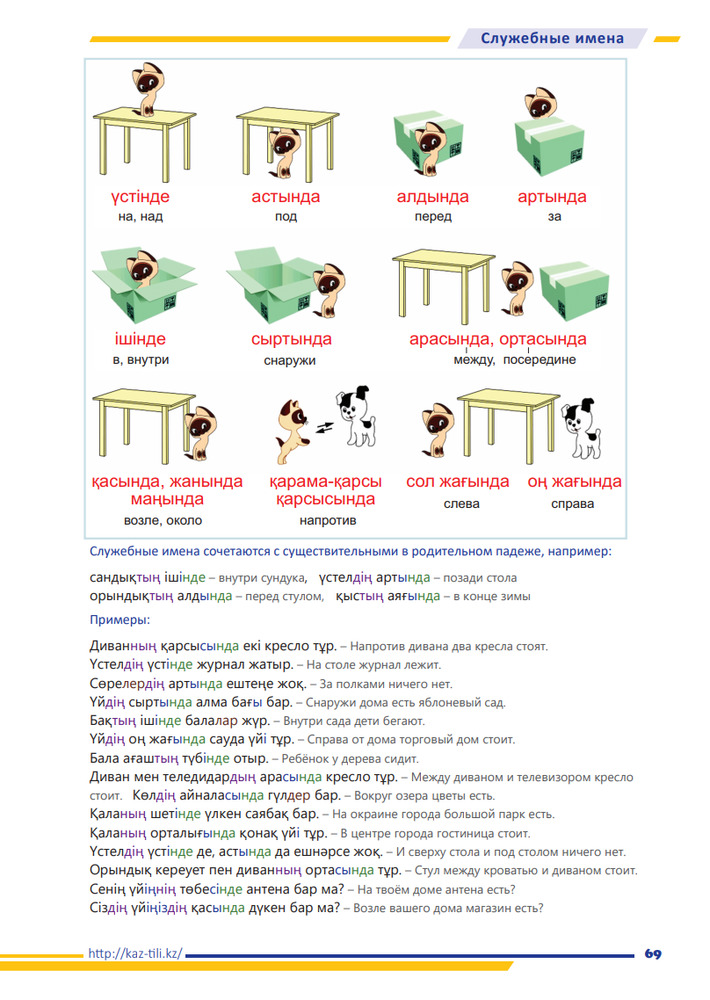 Служебные имена

үстінде
на, над

астында
под

алдында
перед

артында
за

ішінде
в, внутри

сыртында
снаружи

арасында, ортасында
между, посередине

қасында, жанында
маңында
возле, около

қарама-қарсы
қарсысында
напротив

сол жағында
слева

оң жағында
справа

Служебные имена сочетаются с существительными в родительном падеже, например:

сандықтың ішінде – внутри сундука, үстелдің артында – позади стола
орындықтың алдында – перед стулом, қыстың аяғында – в конце зимы

Примеры:

Диванның қарсысында екі кресло тұр. – Напротив дивана два кресла стоят.
Үстелдің үстінде журнал жатыр. – На столе журнал лежит.
Сөрелердің артында ештеңе жоқ. – За полками ничего нет.
Үйдің сыртында алма бағы бар. – Снаружи дома есть яблоневый сад.
Бақтың ішінде балалар жүр. – Внутри сада дети бегают.
Үйдің оң жағында сауда үйі тұр. – Справа от дома торговый дом стоит.
Бала ағаштың түбінде отыр. – Ребёнок у дерева сидит.
Диван мен теледидардың арасында кресло тұр. – Между диваном и телевизором кресло стоит. Көлдің айналасында гүлдер бар. – Вокруг озера цветы есть.
Қаланың шетінде үлкен саябақ бар. – На окраине города большой парк есть.
Қаланың орталығында қонақ үйі тұр. – В центре города гостиница стоит.
Үстелдің үстінде де, астында да ешнәрсе жоқ. – И сверху стола и под столом ничего нет.
Орындық кереует пен диванның ортасында тұр. – Стул между кроватью и диваном стоит.
Сенің үйіңнің төбесінде антена бар ма? – На твоём доме антена есть?
Сіздің үйіңіздің қасында дүкен бар ма? – Возле вашего дома магазин есть?

http://kaz-tili.kz/

69