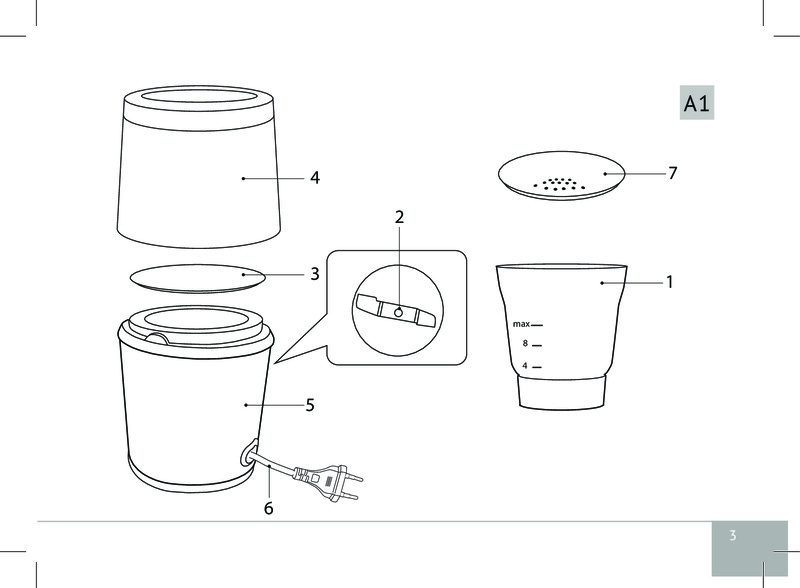 A1

4

7

2

3

1

max

8

4

5

6

3