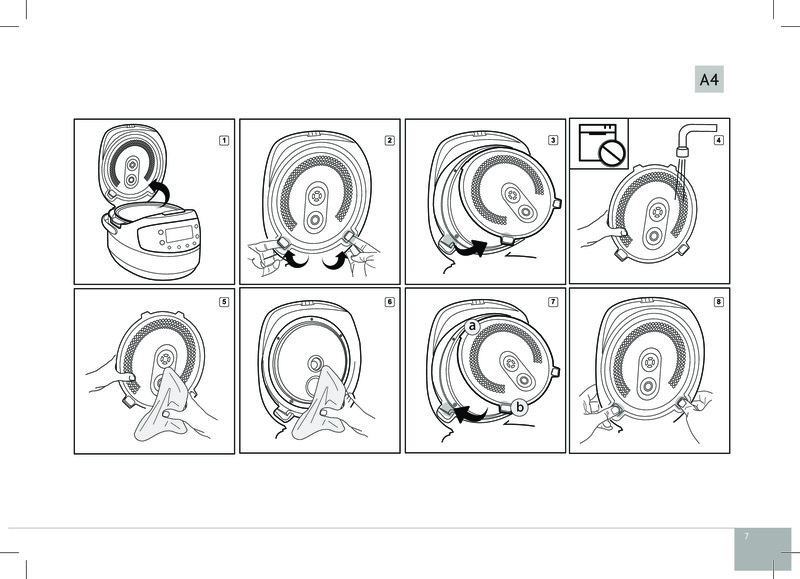 A4

1

2

3

4

5

6

7

a

b

8

7