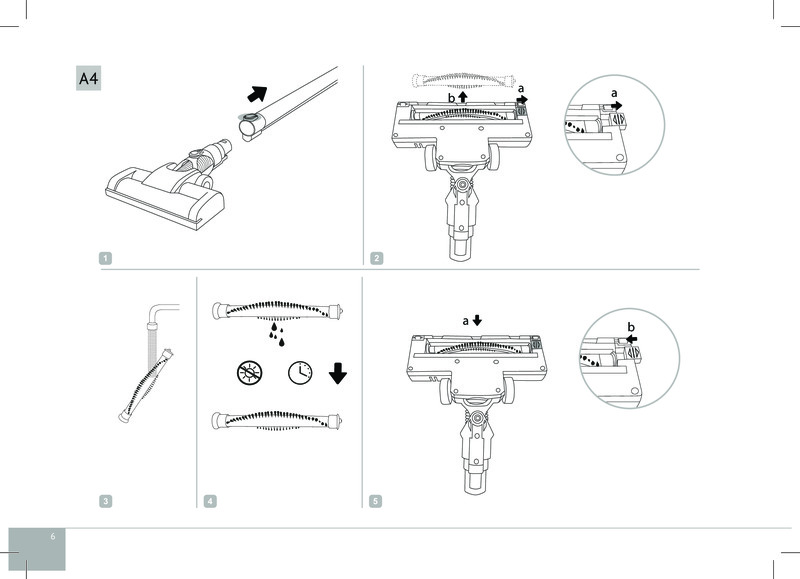 A4

1

b

a

a

2

3

4

a

b

5

6