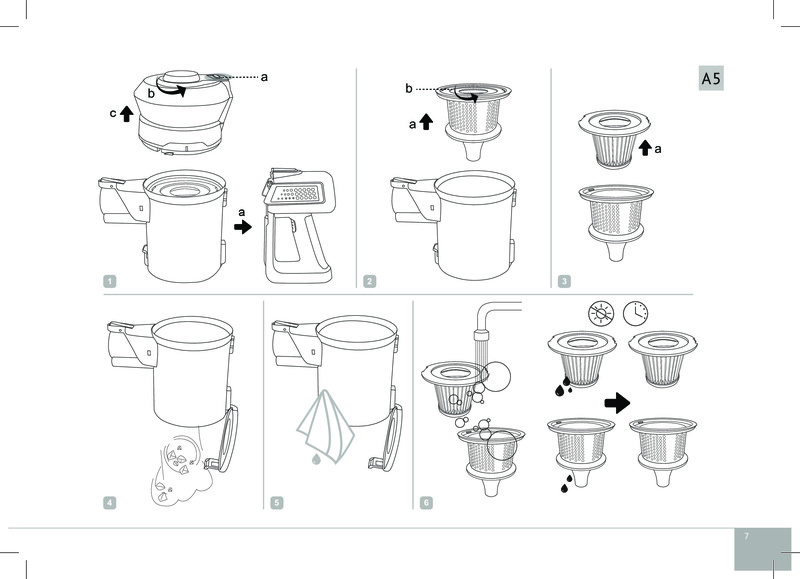 A5

a
b
c
a

1

b
a

2

a

3

4

5

6

7