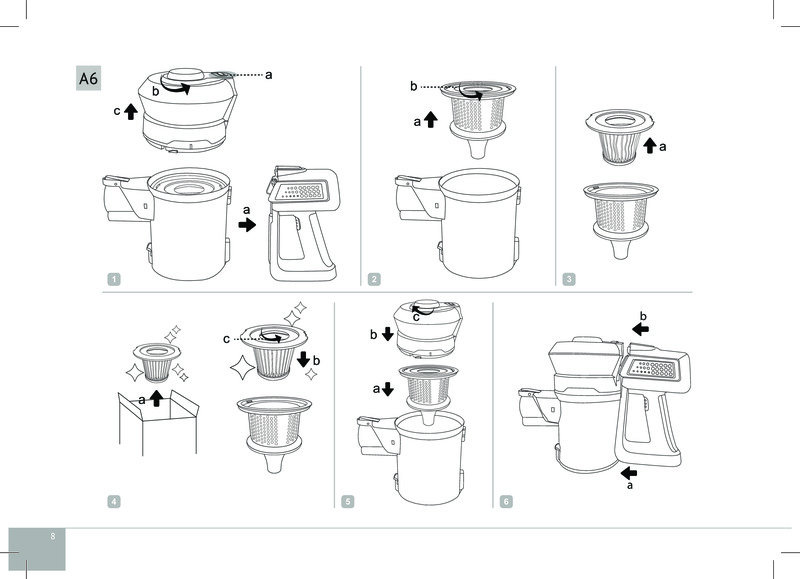 A6

a
b
c
a
1

b
a
2

a
3

a
c
b
4

c
b
a
5

b
a
6

8