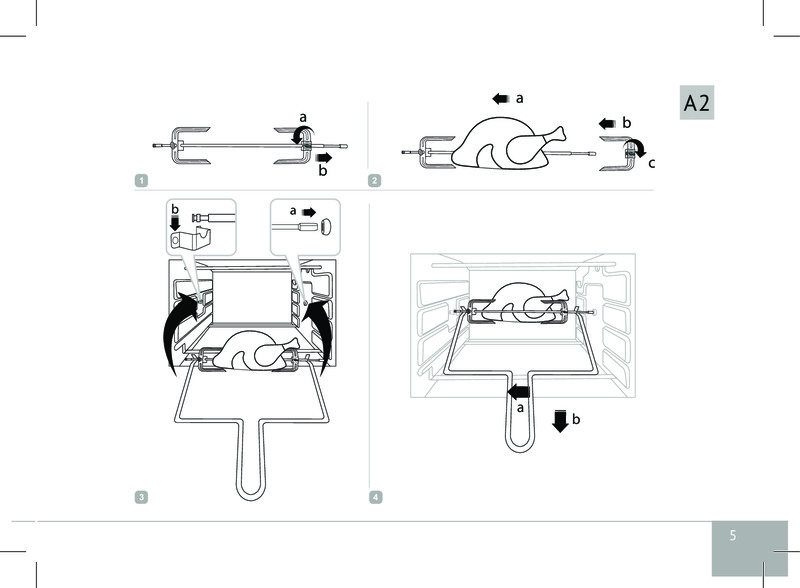 A2

a
b
1

a
b
c
2

b
a
3

a
b
4

5