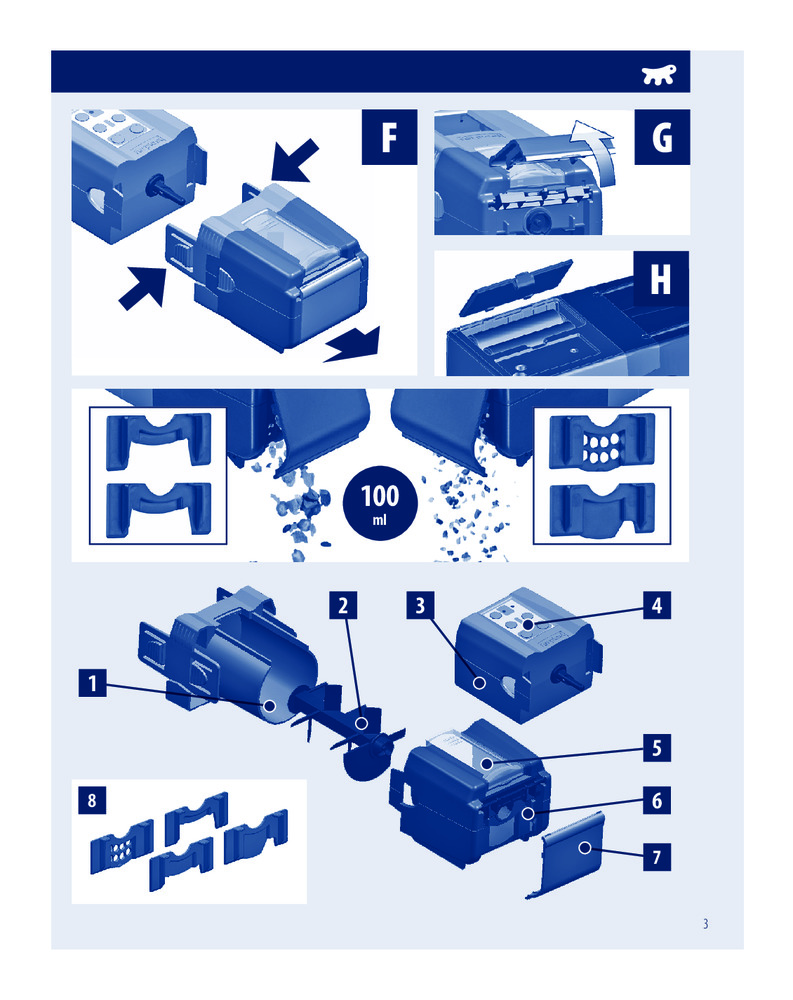 F

G

H

100 ml

1

2

3

4

5

6

7

8

3