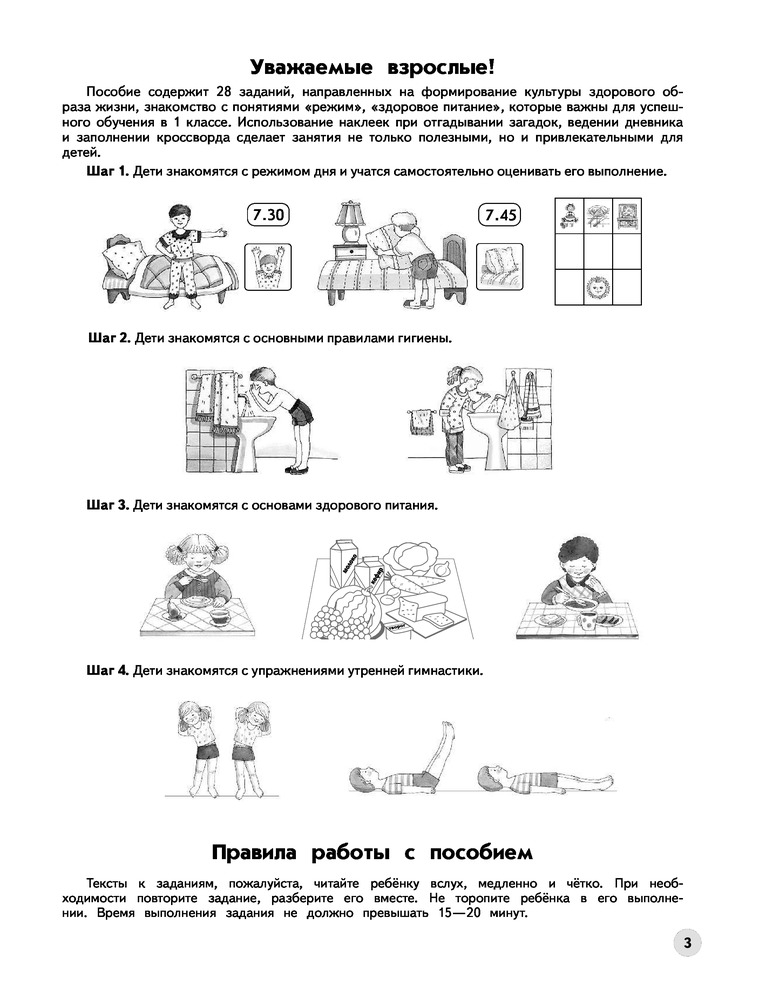 Уважаемые взрослые!

Пособие содержит 28 заданий, направленных на формирование культуры здорового образа жизни, знакомство с понятиями «режим», «здоровое питание», которые важны для успешного обучения в 1 классе. Использование наклеек при отгадывании загадок, ведении дневника и заполнении кроссворда сделает занятия не только полезными, но и привлекательными для детей.

Шаг 1. Дети знакомятся с режимом дня и учатся самостоятельно оценивать его выполнение.

7.30

7.45

Шаг 2. Дети знакомятся с основными правилами гигиены.

Шаг 3. Дети знакомятся с основами здорового питания.

Шаг 4. Дети знакомятся с упражнениями утренней гимнастики.

Правила работы с пособием

Тексты к заданиям, пожалуйста, читайте ребёнку вслух, медленно и чётко. При необходимости повторите задание, разберите его вместе. Не торопите ребёнка в его выполнении. Время выполнения задания не должно превышать 15—20 минут.

3