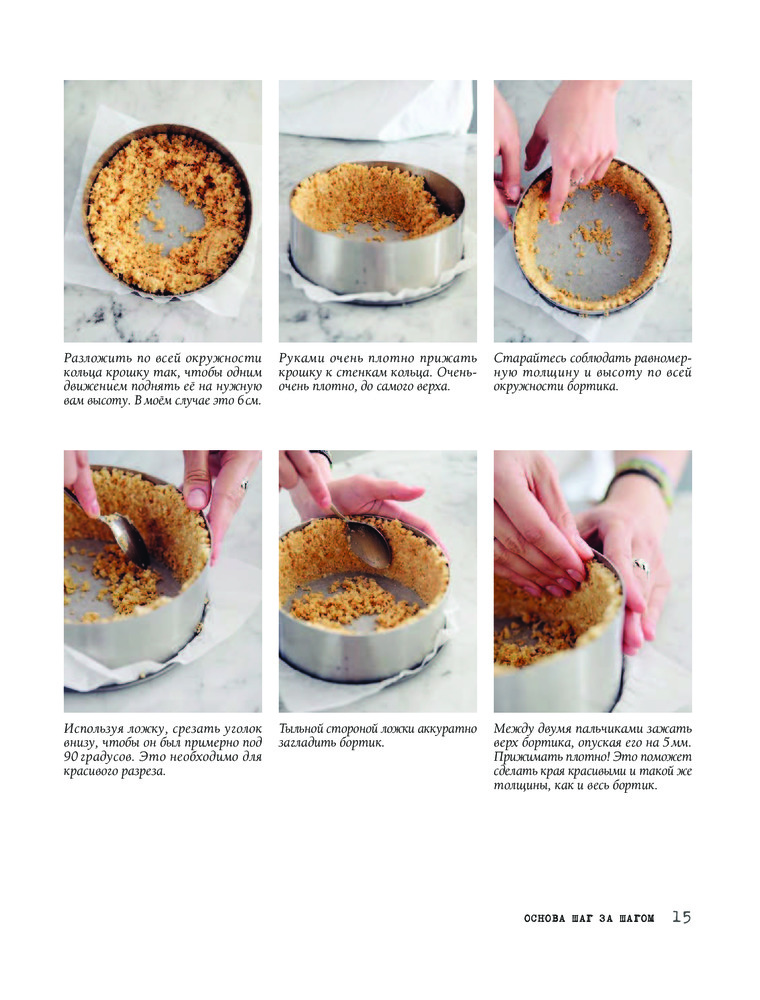 Разложить по всей окружности кольца крошку так, чтобы одним движением поднять её на нужную вам высоту. В моём случае это 6 см.

Руками очень плотно прижать крошку к стенкам кольца. Очень-очень плотно, до самого верха.

Старайтесь соблюдать равномерную толщину и высоту по всей окружности бортика.

Используя ложку, срезать уголок внизу, чтобы он был примерно под 90 градусов. Это необходимо для красивого разреза.

Тыльной стороной ложки аккуратно загладить бортик.

Между двумя пальчиками зажать верх бортика, опуская его на 5 мм. Прижимать плотно! Это поможет сделать края красивыми и такой же толщины, как и весь бортик.

ОСНОВА ШАГ ЗА ШАГОМ 15