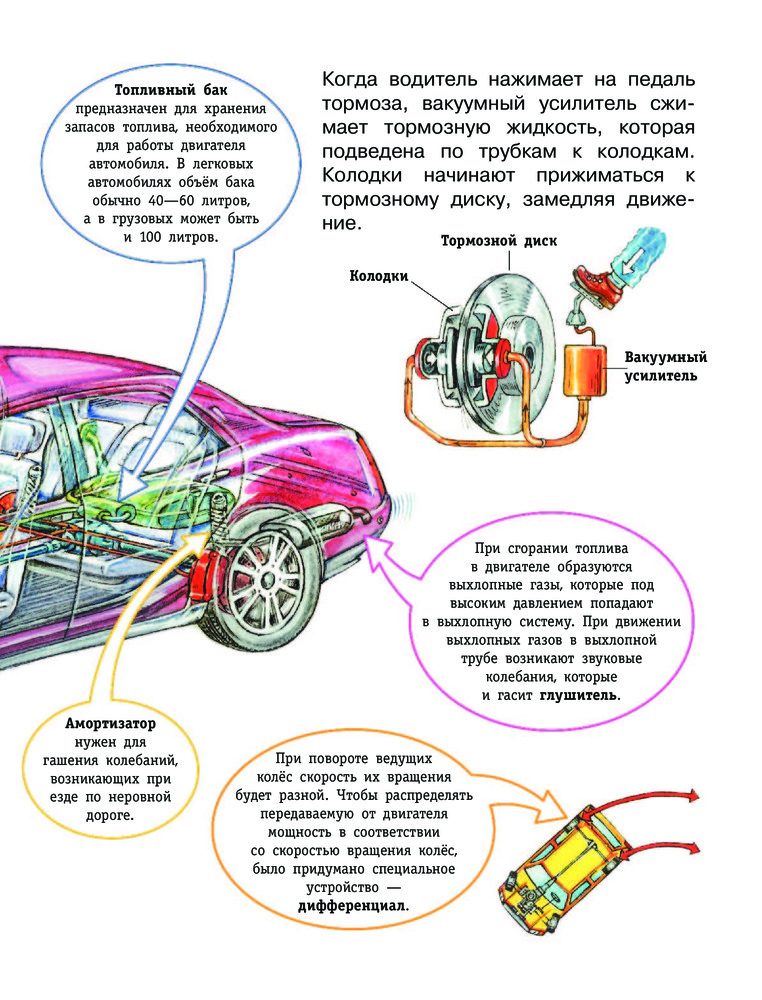 Топливный бак предназначен для хранения запасов топлива, необходимого для работы двигателя автомобиля. В легковых автомобилях объём бака обычно 40—60 литров, а в грузовых может быть и 100 литров.

Когда водитель нажимает на педаль тормоза, вакуумный усилитель сжимает тормозную жидкость, которая подведена по трубкам к колодкам. Колодки начинают прижиматься к тормозному диску, замедляя движение.

Тормозной диск

Колодки

Вакуумный усилитель

При сгорании топлива в двигателе образуются выхлопные газы, которые под высоким давлением попадают в выхлопную систему. При движении выхлопных газов в выхлопной трубе возникают звуковые колебания, которые и гасит глушитель.

Амортизатор нужен для гашения колебаний, возникающих при езде по неровной дороге.

При повороте ведущих колёс скорость их вращения будет разной. Чтобы распределять передаваемую от двигателя мощность в соответствии со скоростью вращения колёс, было придумано специальное устройство — дифференциал.