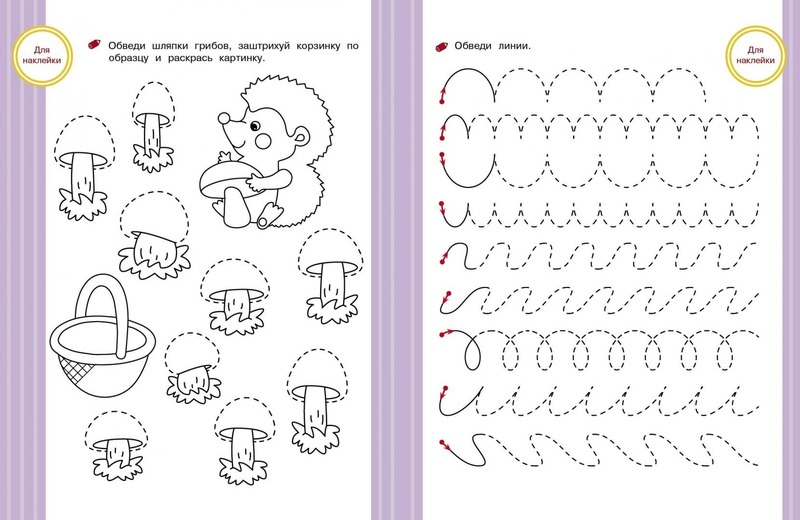 Для наклейки

Обведи шляпки грибов, заштрихуй корзинку по образцу и раскрась картинку.

Обведи линии.

Для наклейки