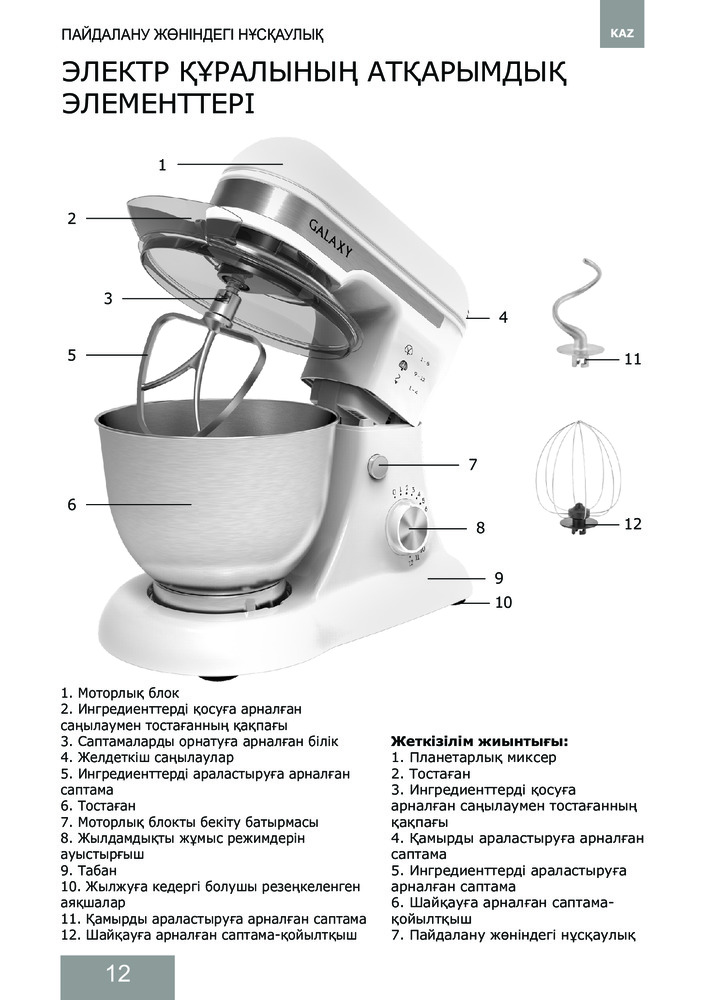 ПАЙДАЛАНУ ЖӨНІНДЕГІ НҰСҚАУЛЫҚ

KAZ

ЭЛЕКТР ҚҰРАЛЫНЫҢ АТҚАРЫМДЫҚ ЭЛЕМЕНТТЕРІ

1
2
3
4
5
6
7
8
9
10
11
12

GALAXY

1. Моторлық блок
2. Ингредиенттерді қосуға арналған саңылаумен тостағанның қақпағы
3. Саптамаларды орнатуға арналған білік
4. Желдеткіш саңылаулар
5. Ингредиенттерді араластыруға арналған саптама
6. Тостаған
7. Моторлық блокты бекіту батырмасы
8. Жылдамдықты жұмыс режимдерін ауыстырғыш
9. Табан
10. Жылжуға кедергі болушы резеңкеленген аяқшалар
11. Қамырды араластыруға арналған саптама
12. Шайқауға арналған саптама-қойылтқыш

Жеткізілім жиынтығы:
1. Планетарлық миксер
2. Тостаған
3. Ингредиенттерді қосуға арналған саңылаумен тостағанның қақпағы
4. Қамырды араластыруға арналған саптама
5. Ингредиенттерді араластыруға арналған саптама
6. Шайқауға арналған саптама-қойылтқыш
7. Пайдалану жөніндегі нұсқаулық

12