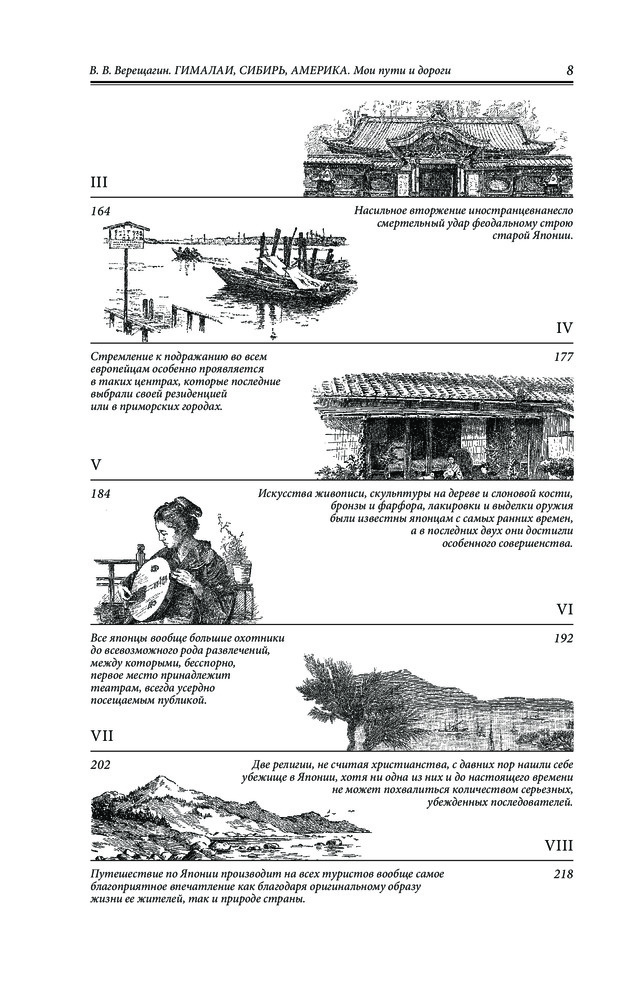 В. В. Верещагин. ГИМАЛАИ, СИБИРЬ, АМЕРИКА. Мои пути и дороги

8

III

164

Насильное вторжение иностранцевнанесло смертельный удар феодальному строю старой Японии.

IV

Стремление к подражанию во всем европейцам особенно проявляется в таких центрах, которые последние выбрали своей резиденцией или в приморских городах.

177

V

184

Искусства живописи, скульптуры на дереве и слоновой кости, бронзы и фарфора, лакировки и выделки оружия были известны японцам с самых ранних времен, а в последних двух они достигли особенного совершенства.

VI

Все японцы вообще большие охотники до всевозможного рода развлечений, между которыми, бесспорно, первое место принадлежит театрам, всегда усердно посещаемым публикой.

192

VII

202

Две религии, не считая христианства, с давних пор нашли себе убежище в Японии, хотя ни одна из них и до настоящего времени не может похвалиться количеством серьезных, убежденных последователей.

VIII

Путешествие по Японии производит на всех туристов вообще самое благоприятное впечатление как благодаря оригинальному образу жизни ее жителей, так и природе страны.

218