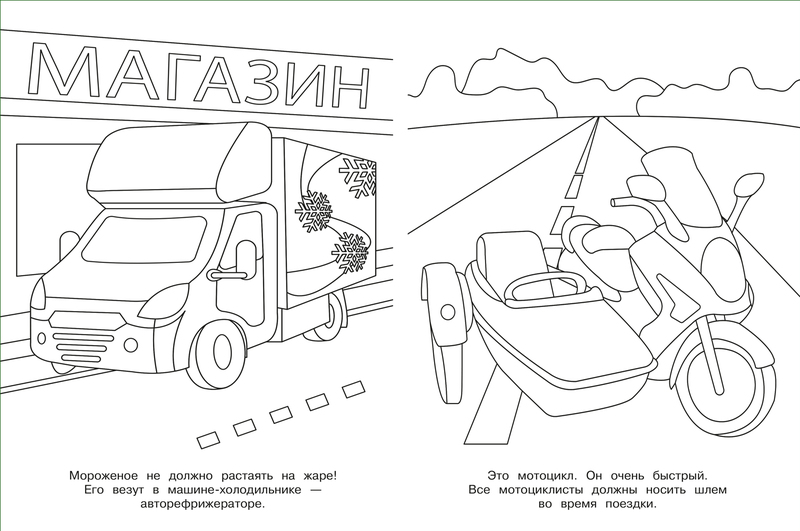 МАГАЗИН

Мороженое не должно растаять на жаре! Его везут в машине-холодильнике — авторефрижераторе.

Это мотоцикл. Он очень быстрый. Все мотоциклисты должны носить шлем во время поездки.