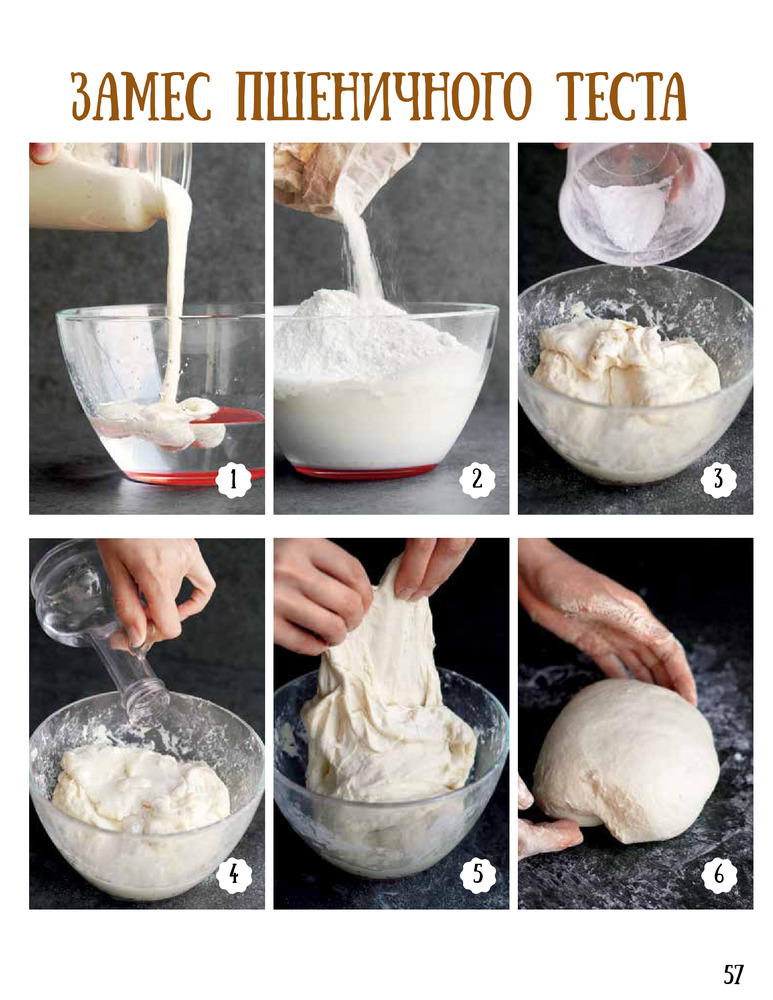 ЗАМЕС ПШЕНИЧНОГО ТЕСТА

1

2

3

4

5

6

57