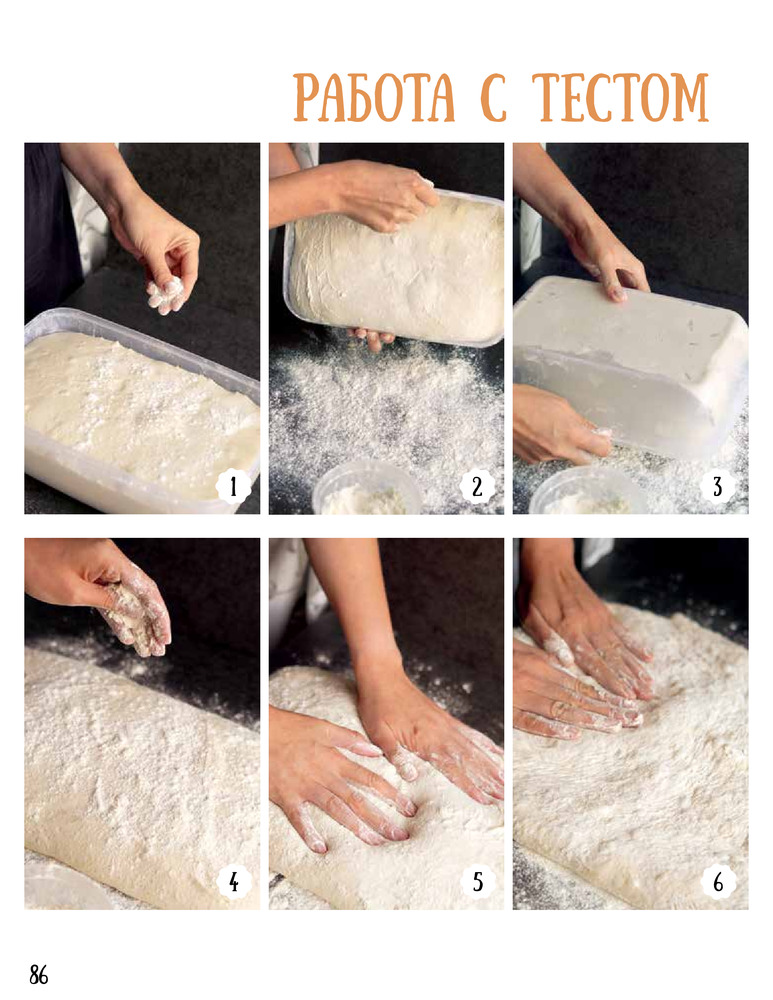 РАБОТА С ТЕСТОМ

1

2

3

4

5

6

86