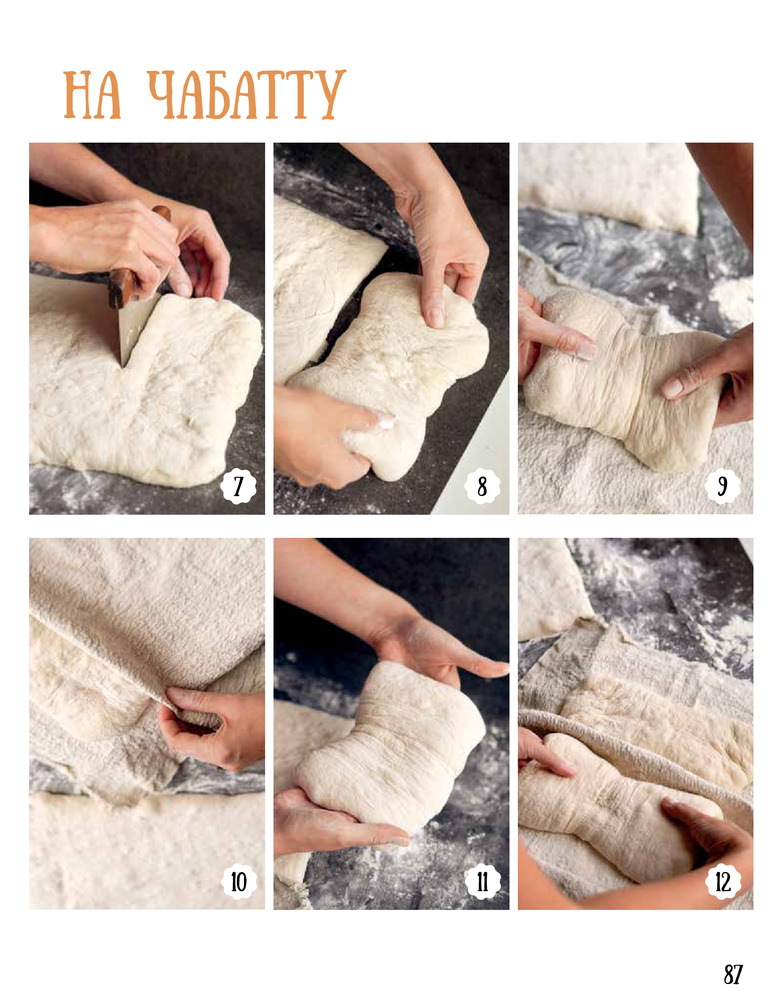 НА ЧАБАТТУ

7

8

9

10

11

12

87