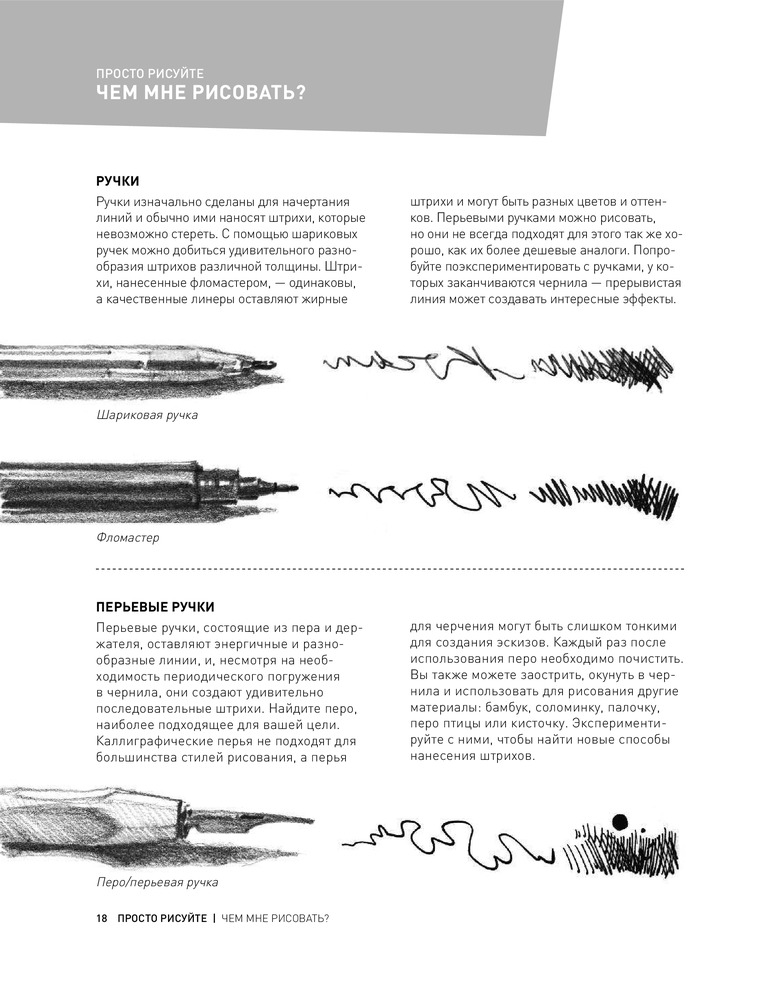 ПРОСТО РИСУЙТЕ
ЧЕМ МНЕ РИСОВАТЬ?

РУЧКИ

Ручки изначально сделаны для начертания линий и обычно ими наносят штрихи, которые невозможно стереть. С помощью шариковых ручек можно добиться удивительного разнообразия штрихов различной толщины. Штрихи, нанесенные фломастером, — одинаковы, а качественные линеры оставляют жирные штрихи и могут быть разных цветов и оттенков. Перьевыми ручками можно рисовать, но они не всегда подходят для этого так же хорошо, как их более дешевые аналоги. Попробуйте поэкспериментировать с ручками, у которых заканчиваются чернила — прерывистая линия может создавать интересные эффекты.

Шариковая ручка

Фломастер

ПЕРЬЕВЫЕ РУЧКИ

Перьевые ручки, состоящие из пера и держателя, оставляют энергичные и разнообразные линии, и, несмотря на необходимость периодического погружения в чернила, они создают удивительно последовательные штрихи. Найдите перо, наиболее подходящее для вашей цели. Каллиграфические перья не подходят для большинства стилей рисования, а перья для черчения могут быть слишком тонкими для создания эскизов. Каждый раз после использования перо необходимо почистить. Вы также можете заострить, окунуть в чернила и использовать для рисования другие материалы: бамбук, соломинку, палочку, перо птицы или кисточку. Экспериментируйте с ними, чтобы найти новые способы нанесения штрихов.

Перо/перьевая ручка

18 ПРОСТО РИСУЙТЕ | ЧЕМ МНЕ РИСОВАТЬ?