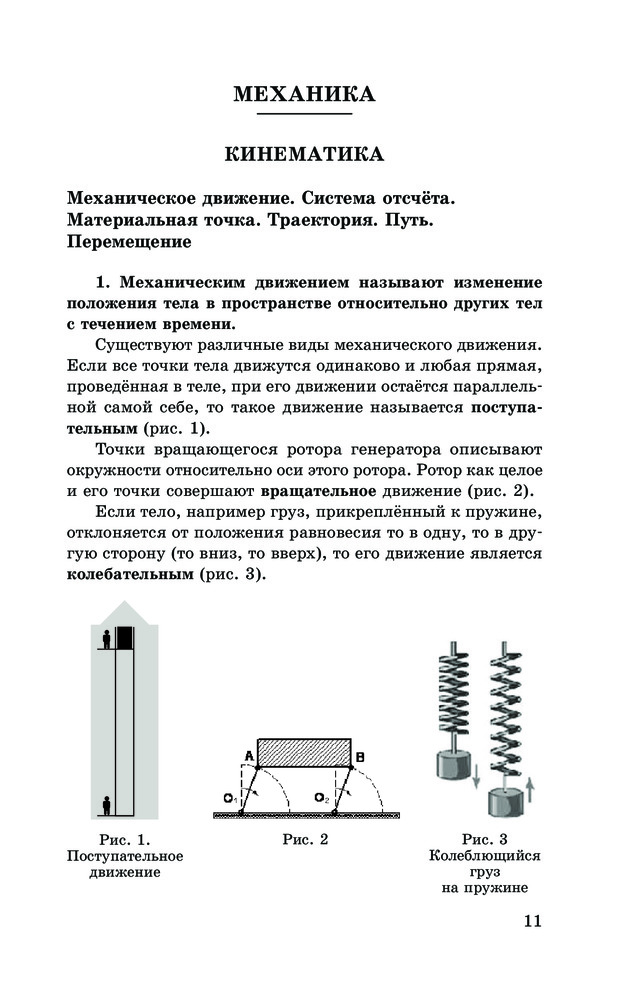 МЕХАНИКА

КИНЕМАТИКА

Механическое движение. Система отсчёта. Материальная точка. Траектория. Путь. Перемещение

1. Механическим движением называют изменение положения тела в пространстве относительно других тел с течением времени.

Существуют различные виды механического движения. Если все точки тела движутся одинаково и любая прямая, проведённая в теле, при его движении остаётся параллельной самой себе, то такое движение называется поступательным (рис. 1).

Точки вращающегося ротора генератора описывают окружности относительно оси этого ротора. Ротор как целое и его точки совершают вращательное движение (рис. 2).

Если тело, например груз, прикреплённый к пружине, отклоняется от положения равновесия то в одну, то в другую сторону (то вниз, то вверх), то его движение является колебательным (рис. 3).

A B $O_1$ $O_2$

Рис. 1. Поступательное движение

Рис. 2

Рис. 3 Колеблющийся груз на пружине

11