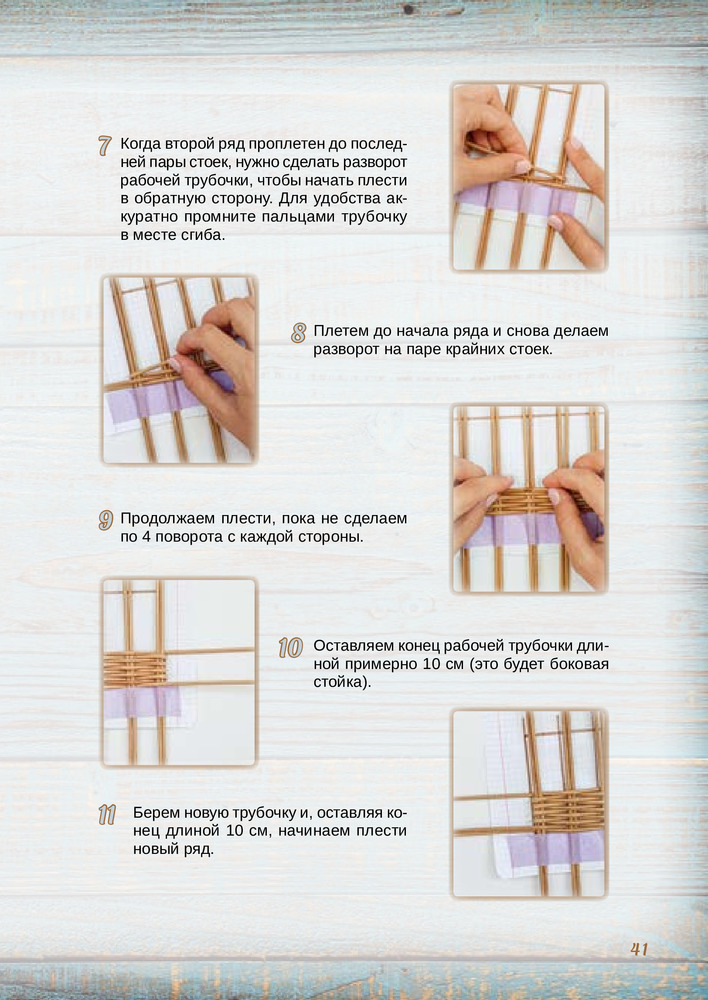 7 Когда второй ряд проплетен до последней пары стоек, нужно сделать разворот рабочей трубочки, чтобы начать плести в обратную сторону. Для удобства аккуратно промните пальцами трубочку в месте сгиба.

8 Плетем до начала ряда и снова делаем разворот на паре крайних стоек.

9 Продолжаем плести, пока не сделаем по 4 поворота с каждой стороны.

10 Оставляем конец рабочей трубочки длиной примерно 10 см (это будет боковая стойка).

11 Берем новую трубочку и, оставляя конец длиной 10 см, начинаем плести новый ряд.

41