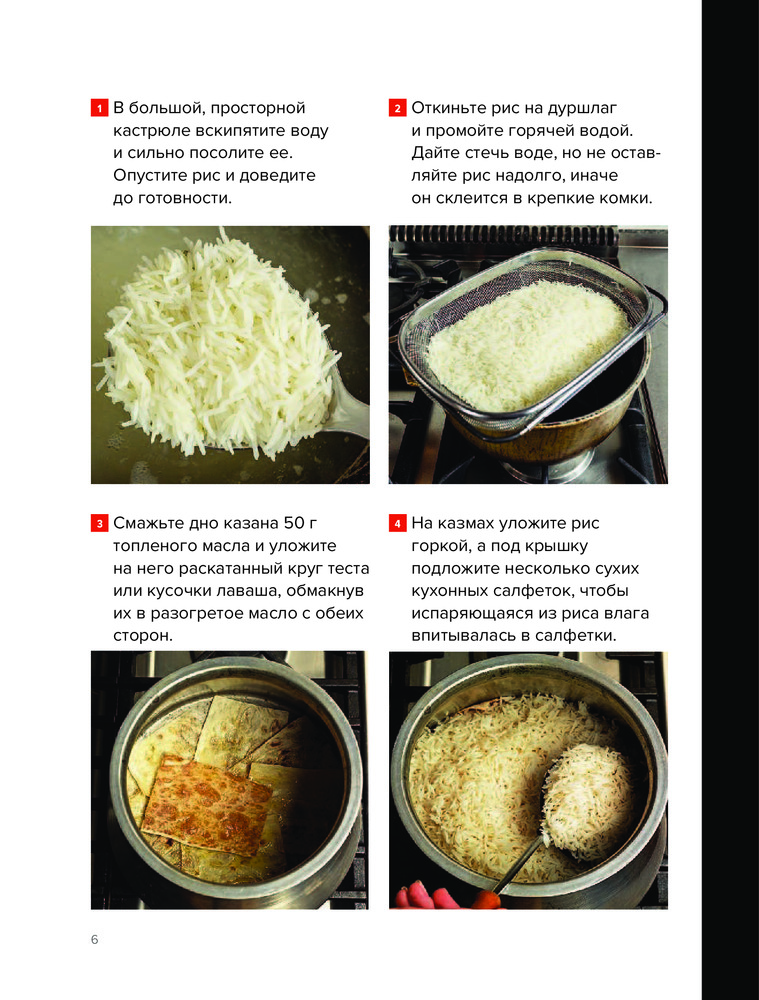 1 В большой, просторной кастрюле вскипятите воду и сильно посолите ее. Опустите рис и доведите до готовности.

2 Откиньте рис на дуршлаг и промойте горячей водой. Дайте стечь воде, но не оставляйте рис надолго, иначе он склеится в крепкие комки.

3 Смажьте дно казана 50 г топленого масла и уложите на него раскатанный круг теста или кусочки лаваша, обмакнув их в разогретое масло с обеих сторон.

4 На казмах уложите рис горкой, а под крышку подложите несколько сухих кухонных салфеток, чтобы испаряющаяся из риса влага впитывалась в салфетки.

6