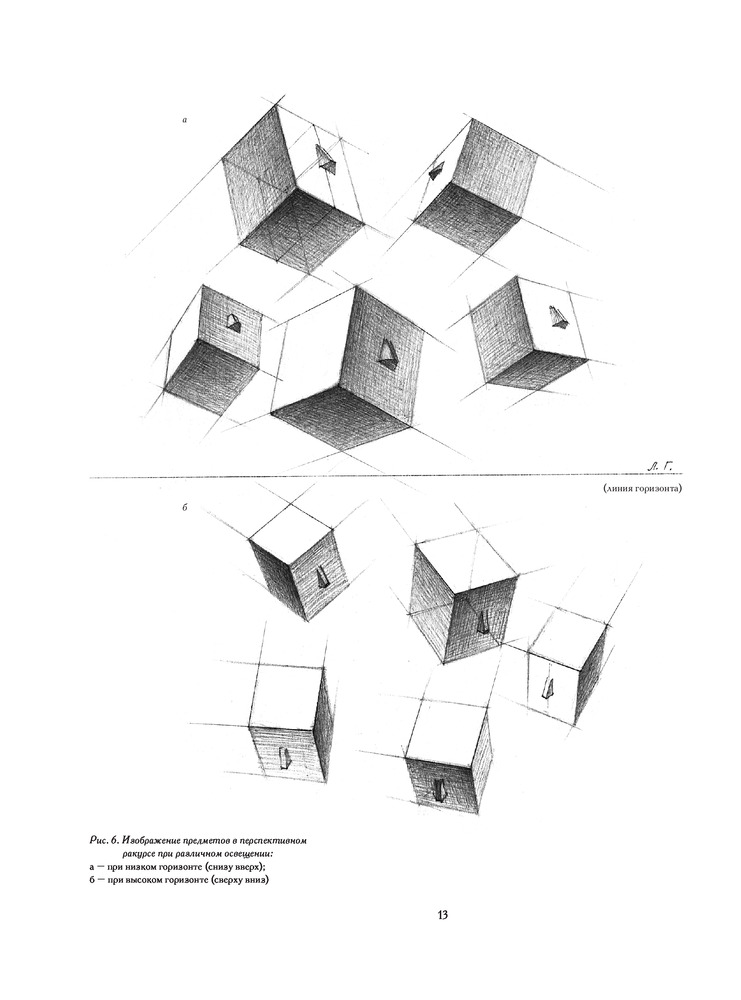 а

Л. Г.

(линия горизонта)

б

Рис. 6. Изображение предметов в перспективном ракурсе при различном освещении:
а — при низком горизонте (снизу вверх);
б — при высоком горизонте (сверху вниз)

13