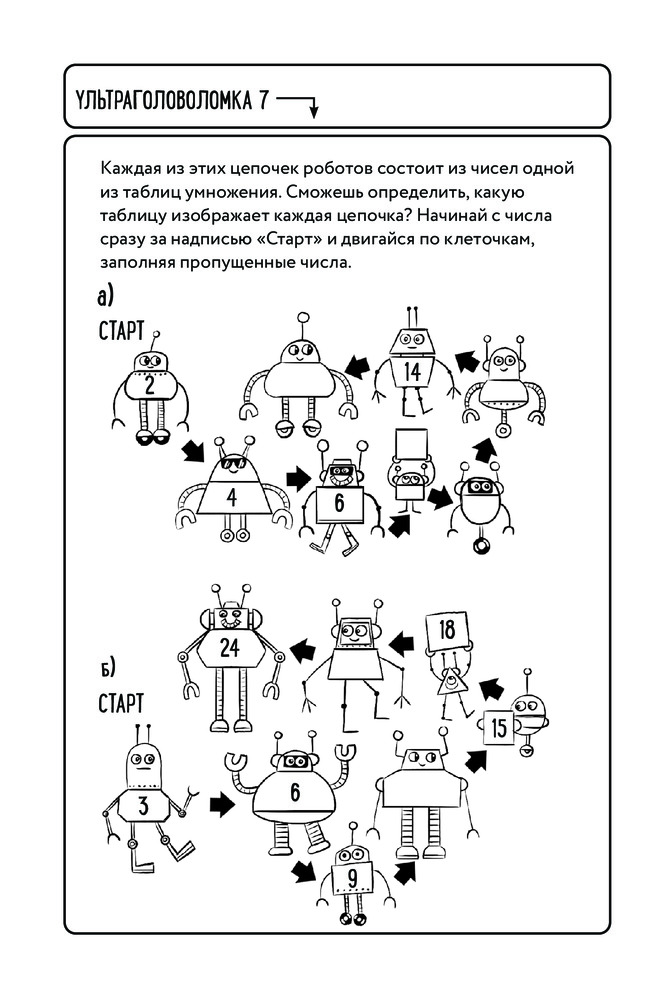 УЛЬТРАГОЛОВОЛОМКА 7

Каждая из этих цепочек роботов состоит из чисел одной из таблиц умножения. Сможешь определить, какую таблицу изображает каждая цепочка? Начинай с числа сразу за надписью «Старт» и двигайся по клеточкам, заполняя пропущенные числа.

а)
СТАРТ
2
4
6
14

б)
СТАРТ
3
6
9
15
18
24