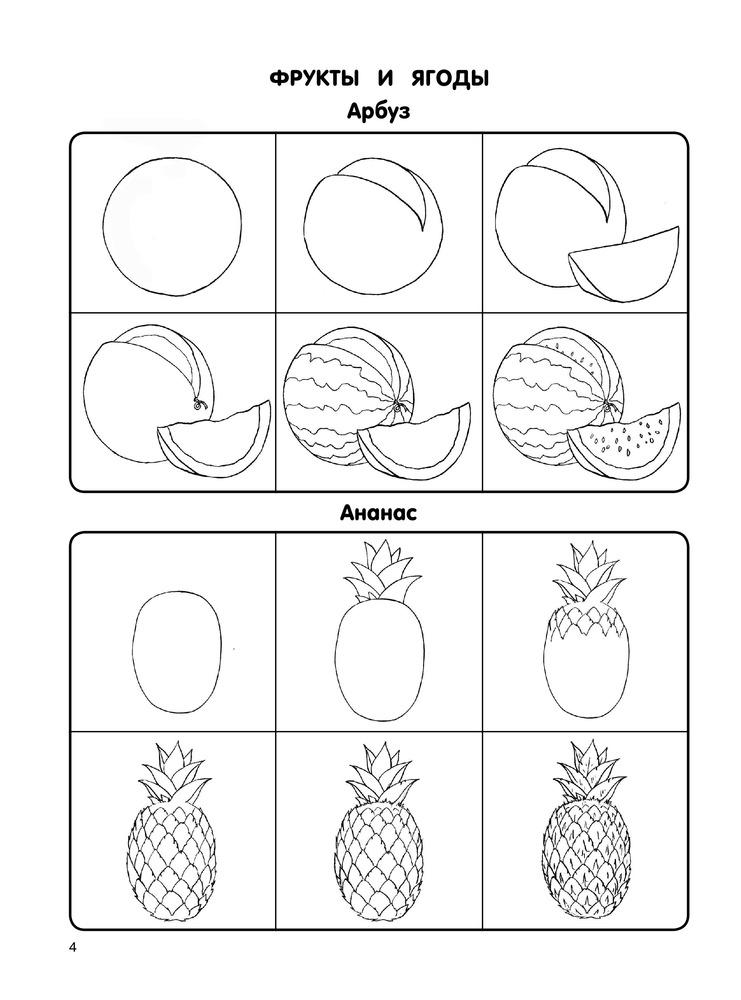 ФРУКТЫ И ЯГОДЫ

Арбуз

Ананас

4