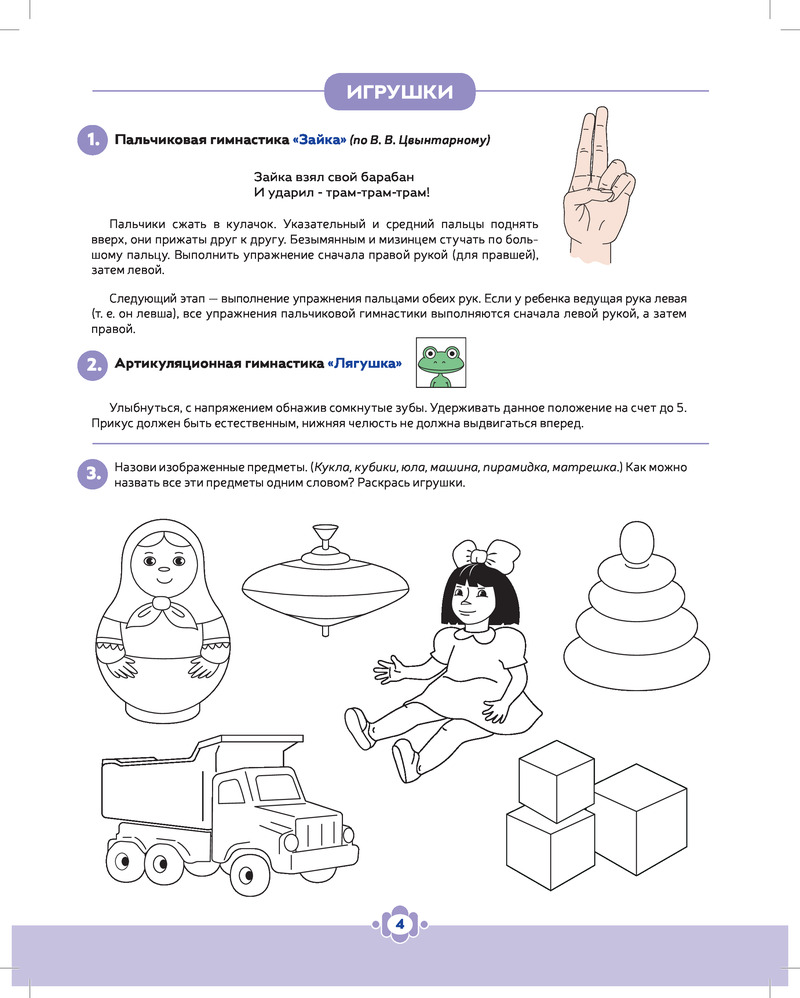 ИГРУШКИ

1. Пальчиковая гимнастика «Зайка» (по В. В. Цвынтарному)

Зайка взял свой барабан
И ударил - трам-трам-трам!

Пальчики сжать в кулачок. Указательный и средний пальцы поднять вверх, они прижаты друг к другу. Безымянным и мизинцем стучать по большому пальцу. Выполнить упражнение сначала правой рукой (для правшей), затем левой.

Следующий этап — выполнение упражнения пальцами обеих рук. Если у ребенка ведущая рука левая (т. е. он левша), все упражнения пальчиковой гимнастики выполняются сначала левой рукой, а затем правой.

2. Артикуляционная гимнастика «Лягушка»

Улыбнуться, с напряжением обнажив сомкнутые зубы. Удерживать данное положение на счет до 5. Прикус должен быть естественным, нижняя челюсть не должна выдвигаться вперед.

3. Назови изображенные предметы. (Кукла, кубики, юла, машина, пирамидка, матрешка.) Как можно назвать все эти предметы одним словом? Раскрась игрушки.

4