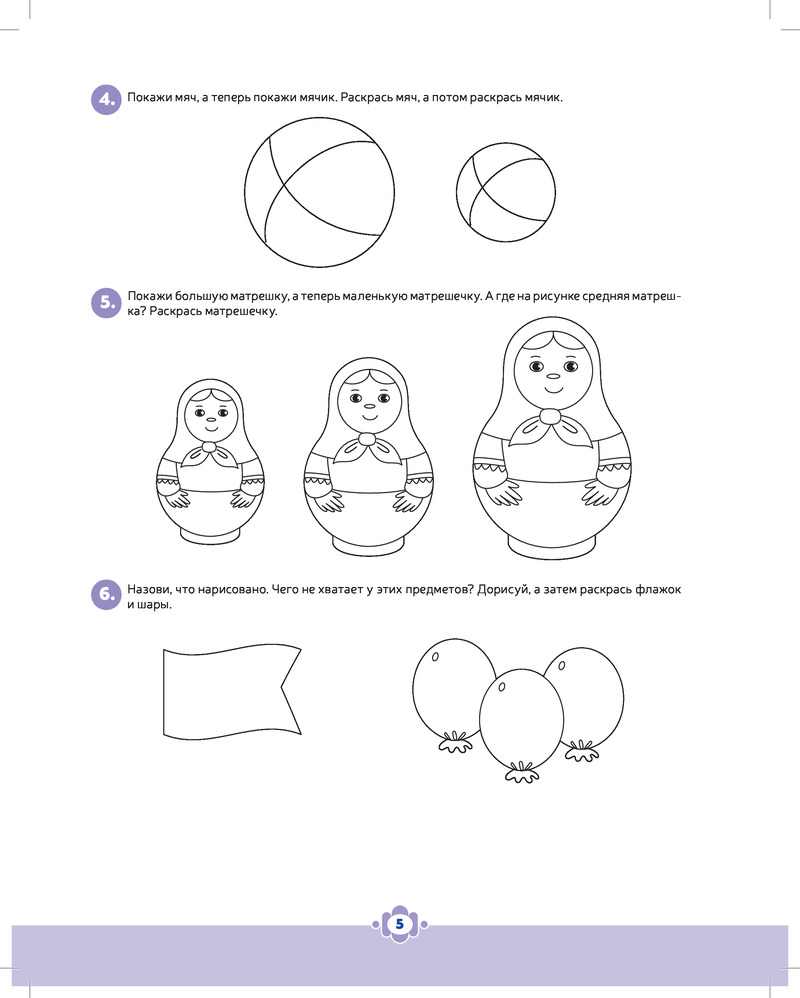 4. Покажи мяч, а теперь покажи мячик. Раскрась мяч, а потом раскрась мячик.

5. Покажи большую матрешку, а теперь маленькую матрешечку. А где на рисунке средняя матрешка? Раскрась матрешечку.

6. Назови, что нарисовано. Чего не хватает у этих предметов? Дорисуй, а затем раскрась флажок и шары.

5