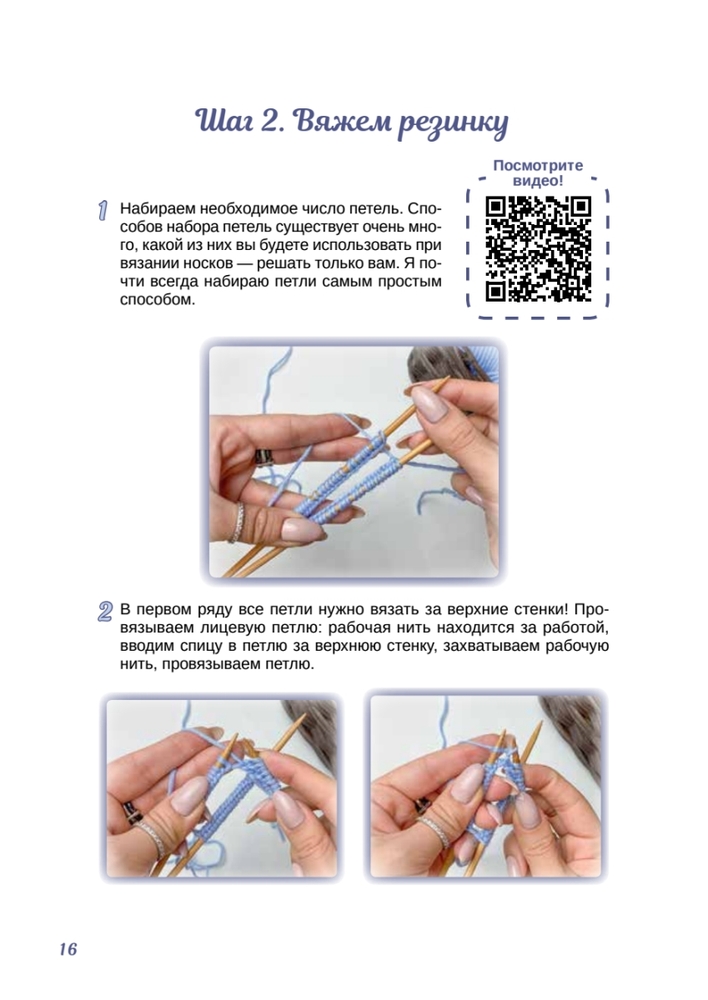 Шаг 2. Вяжем резинку

Посмотрите видео!

1 Набираем необходимое число петель. Способов набора петель существует очень много, какой из них вы будете использовать при вязании носков — решать только вам. Я почти всегда набираю петли самым простым способом.

2 В первом ряду все петли нужно вязать за верхние стенки! Провязываем лицевую петлю: рабочая нить находится за работой, вводим спицу в петлю за верхнюю стенку, захватываем рабочую нить, провязываем петлю.

16