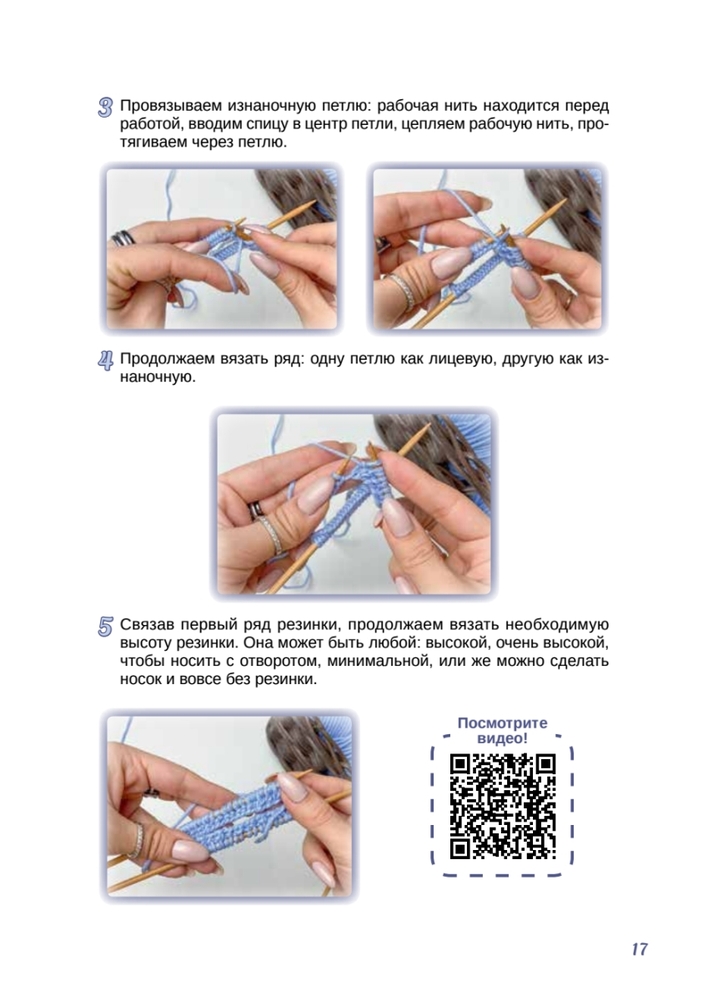 3 Провязываем изнаночную петлю: рабочая нить находится перед работой, вводим спицу в центр петли, цепляем рабочую нить, протягиваем через петлю.

4 Продолжаем вязать ряд: одну петлю как лицевую, другую как изнаночную.

5 Связав первый ряд резинки, продолжаем вязать необходимую высоту резинки. Она может быть любой: высокой, очень высокой, чтобы носить с отворотом, минимальной, или же можно сделать носок и вовсе без резинки.

Посмотрите видео!

17