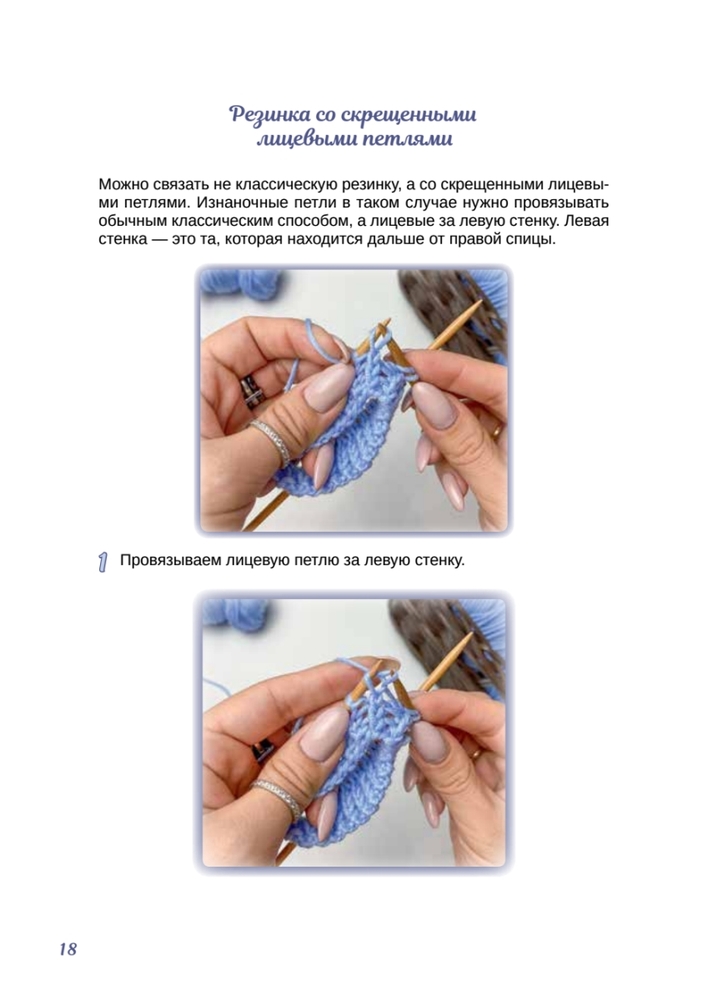 Резинка со скрещенными лицевыми петлями

Можно связать не классическую резинку, а со скрещенными лицевыми петлями. Изнаночные петли в таком случае нужно провязывать обычным классическим способом, а лицевые за левую стенку. Левая стенка — это та, которая находится дальше от правой спицы.

1 Провязываем лицевую петлю за левую стенку.

18