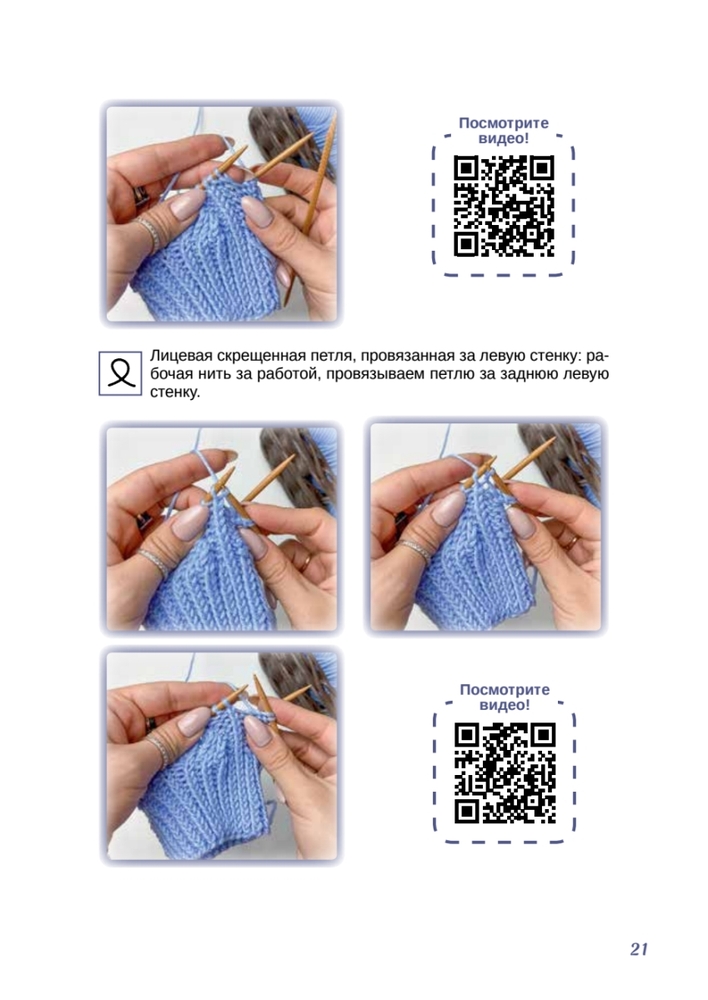 Посмотрите видео!

Лицевая скрещенная петля, провязанная за левую стенку: рабочая нить за работой, провязываем петлю за заднюю левую стенку.

Посмотрите видео!

21