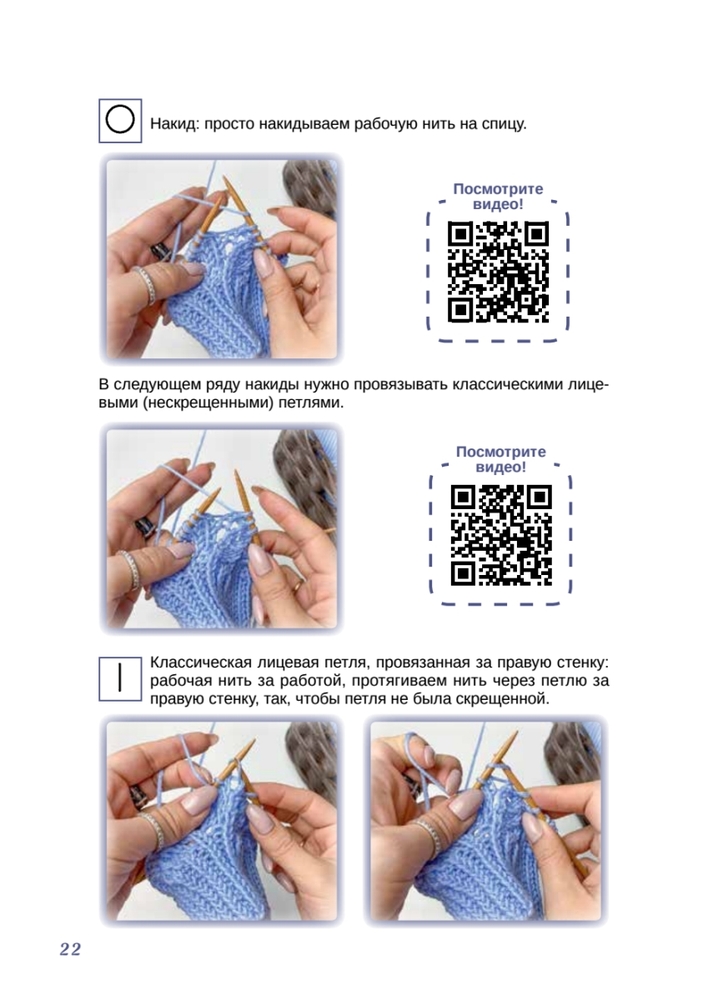 Накид: просто накидываем рабочую нить на спицу.

Посмотрите видео!

В следующем ряду накиды нужно провязывать классическими лицевыми (нескрещенными) петлями.

Посмотрите видео!

Классическая лицевая петля, провязанная за правую стенку: рабочая нить за работой, протягиваем нить через петлю за правую стенку, так, чтобы петля не была скрещенной.

22