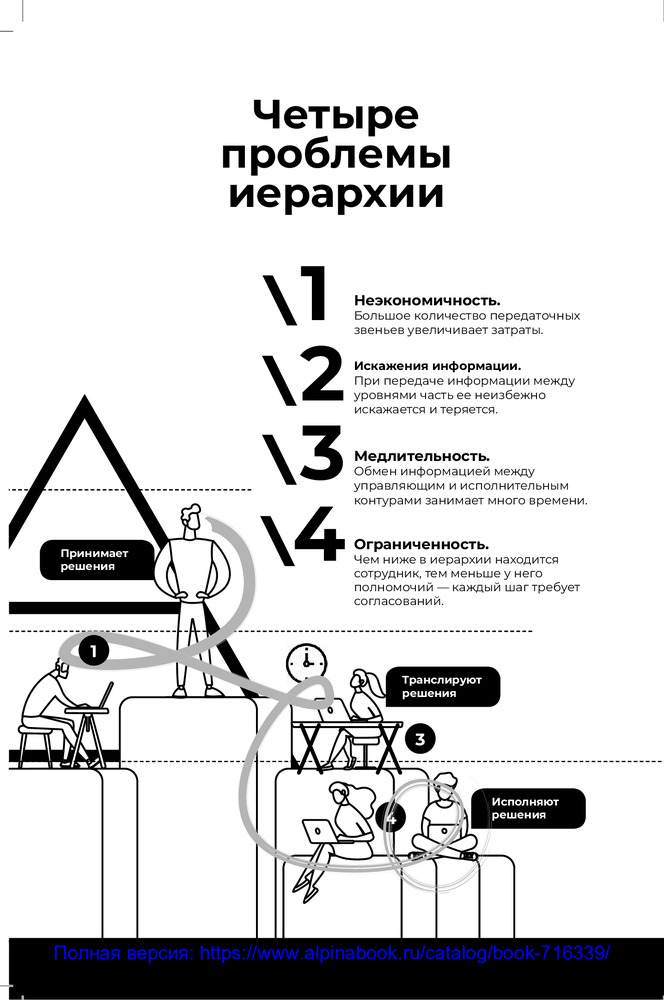 Четыре проблемы иерархии

\1 Неэкономичность.
Большое количество передаточных звеньев увеличивает затраты.

\2 Искажения информации.
При передаче информации между уровнями часть ее неизбежно искажается и теряется.

\3 Медлительность.
Обмен информацией между управляющим и исполнительным контурами занимает много времени.

\4 Ограниченность.
Чем ниже в иерархии находится сотрудник, тем меньше у него полномочий — каждый шаг требует согласований.

Принимает решения

1

Транслируют решения

3

4

Исполняют решения

Полная версия: https://www.alpinabook.ru/catalog/book-716339/