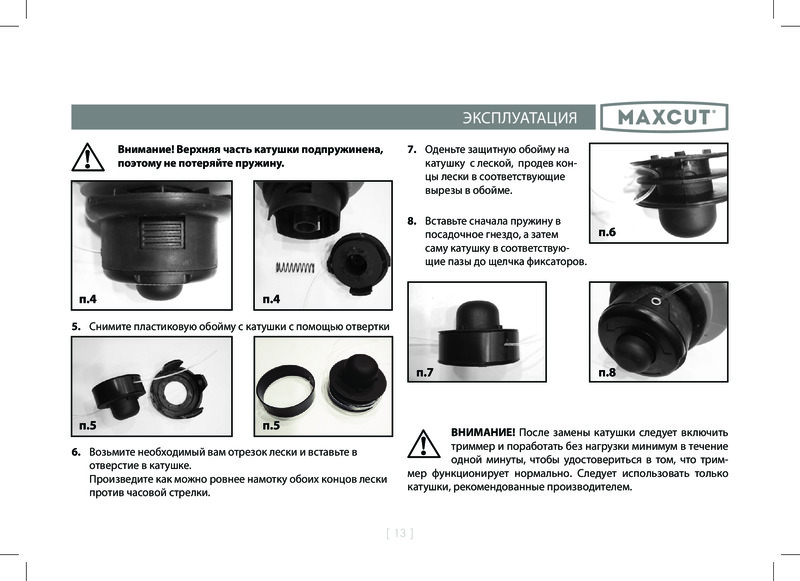 ЭКСПЛУАТАЦИЯ

MAXCUT®

Внимание! Верхняя часть катушки подпружинена, поэтому не потеряйте пружину.

п.4

п.4

5. Снимите пластиковую обойму с катушки с помощью отвертки

п.5

п.5

6. Возьмите необходимый вам отрезок лески и вставьте в отверстие в катушке.
Произведите как можно ровнее намотку обоих концов лески против часовой стрелки.

7. Оденьте защитную обойму на катушку с леской, продев концы лески в соответствующие вырезы в обойме.

8. Вставьте сначала пружину в посадочное гнездо, а затем саму катушку в соответствующие пазы до щелчка фиксаторов.

п.6

п.7

п.8

ВНИМАНИЕ! После замены катушки следует включить триммер и поработать без нагрузки минимум в течение одной минуты, чтобы удостовериться в том, что триммер функционирует нормально. Следует использовать только катушки, рекомендованные производителем.

[ 13 ]