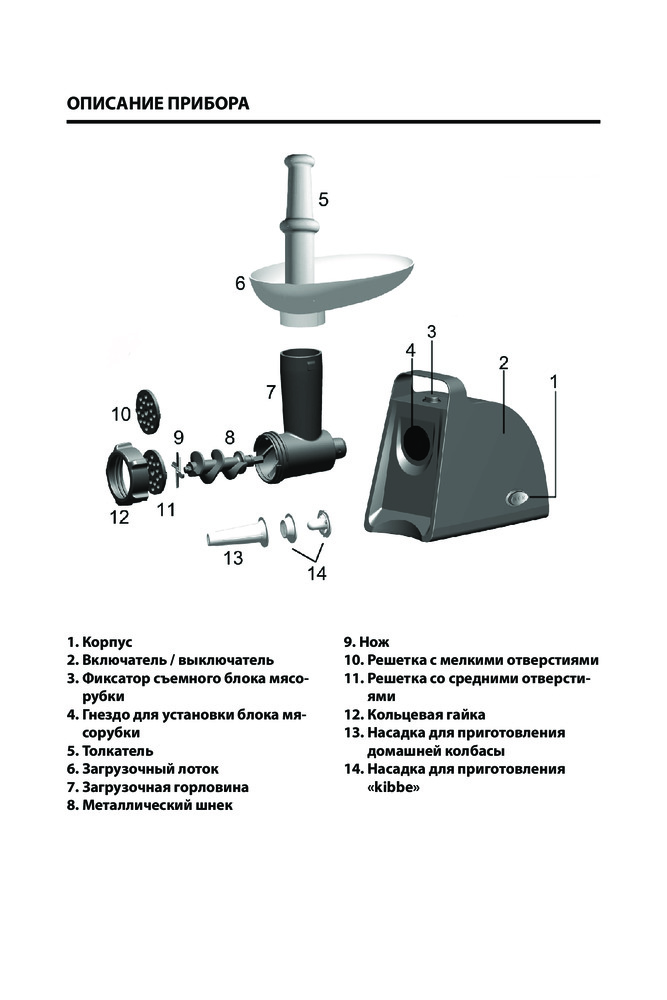 ОПИСАНИЕ ПРИБОРА

5
6
3
4
2
1
7
10
9
8
12
11
13
14

1. Корпус
2. Включатель / выключатель
3. Фиксатор съемного блока мясорубки
4. Гнездо для установки блока мясорубки
5. Толкатель
6. Загрузочный лоток
7. Загрузочная горловина
8. Металлический шнек

9. Нож
10. Решетка с мелкими отверстиями
11. Решетка со средними отверстиями
12. Кольцевая гайка
13. Насадка для приготовления домашней колбасы
14. Насадка для приготовления «kibbe»