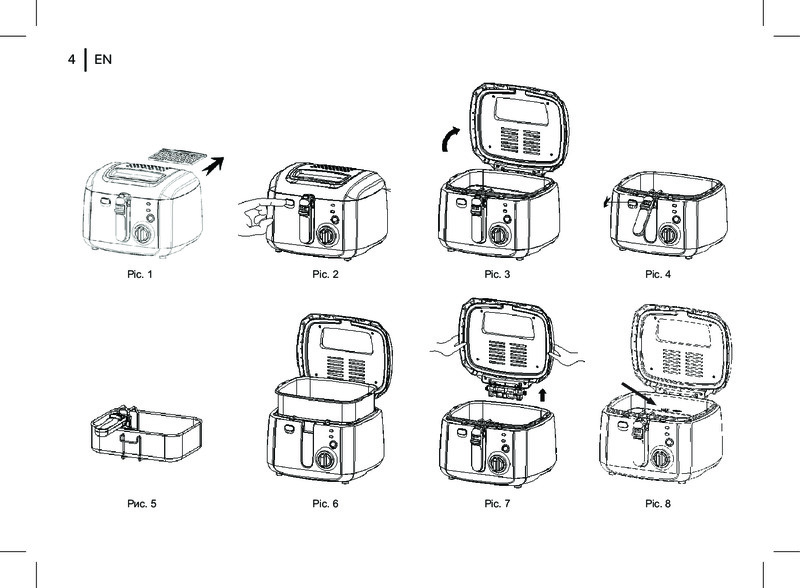 4 | EN

Pic. 1

Pic. 2

Pic. 3

Pic. 4

Рис. 5

Pic. 6

Pic. 7

Pic. 8