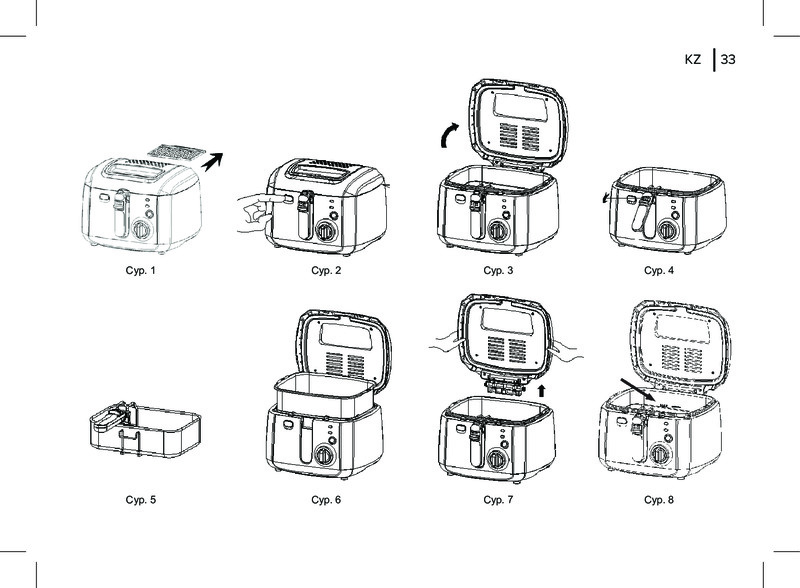 KZ 33

Сур. 1

Сур. 2

Сур. 3

Сур. 4

Сур. 5

Сур. 6

Сур. 7

Сур. 8