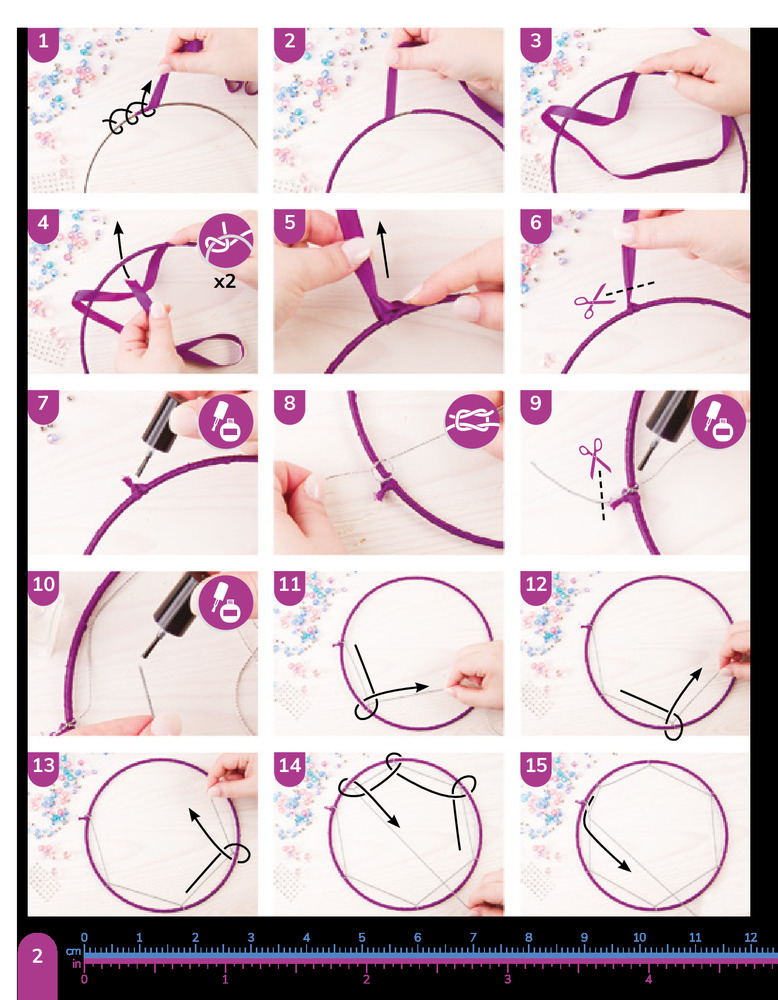 1

2

3

4

x2

5

6

7

8

9

10

11

12

13

14

15

2

cm 0 1 2 3 4 5 6 7 8 9 10 11 12

in 0 1 2 3 4