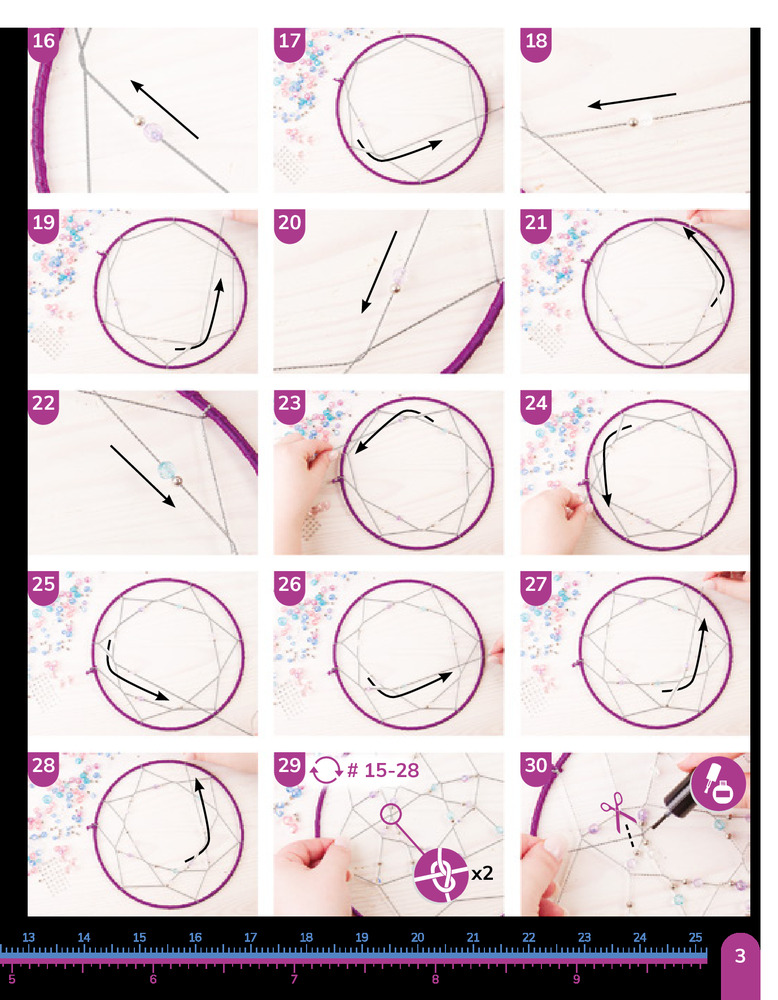 16

17

18

19

20

21

22

23

24

25

26

27

28

29 # 15-28

x2

30

13 14 15 16 17 18 19 20 21 22 23 24 25

5 6 7 8 9

3