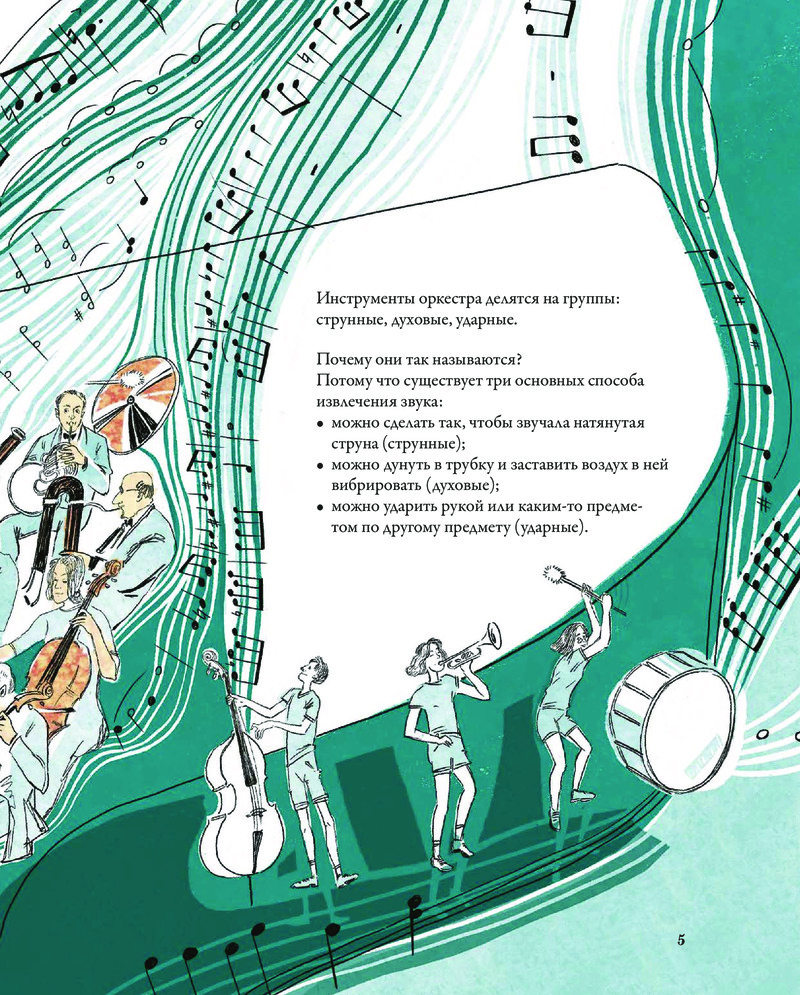 Инструменты оркестра делятся на группы: струнные, духовые, ударные.

Почему они так называются?
Потому что существует три основных способа извлечения звука:
• можно сделать так, чтобы звучала натянутая струна (струнные);
• можно дунуть в трубку и заставить воздух в ней вибрировать (духовые);
• можно ударить рукой или каким-то предметом по другому предмету (ударные).

5