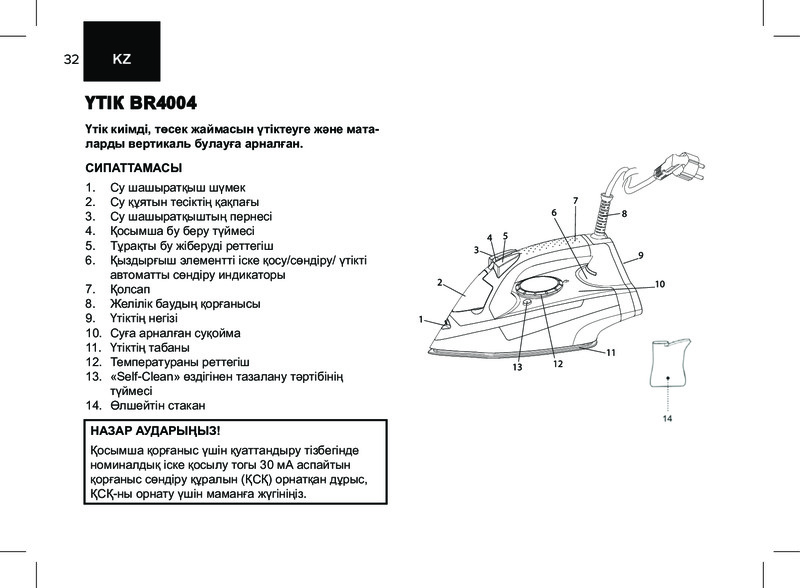 32 KZ

ҮТІК BR4004

Үтік киімді, төсек жаймасын үтіктеуге және маталарды вертикаль булауға арналған.

СИПАТТАМАСЫ

1. Су шашыратқыш шүмек
2. Су құятын тесіктің қақпағы
3. Су шашыратқыштың пернесі
4. Қосымша бу беру түймесі
5. Тұрақты бу жіберуді реттегіш
6. Қыздырғыш элементті іске қосу/сөндіру/ үтікті автоматты сөндіру индикаторы
7. Қолсап
8. Желілік баудың қорғанысы
9. Үтіктің негізі
10. Суға арналған сұқойма
11. Үтіктің табаны
12. Температураны реттегіш
13. «Self-Clean» өздігінен тазалану тәртібінің түймесі
14. Өлшейтін стакан

НАЗАР АУДАРЫҢЫЗ!

Қосымша қорғаныс үшін қуаттандыру тізбегінде номиналдық іске қосылу тогы 30 мА аспайтын қорғаныс сөндіру құралын (ҚСҚ) орнатқан дұрыс, ҚСҚ-ны орнату үшін маманға жүгініңіз.

1
2
3
4
5
6
7
8
9
10
11
12
13
14